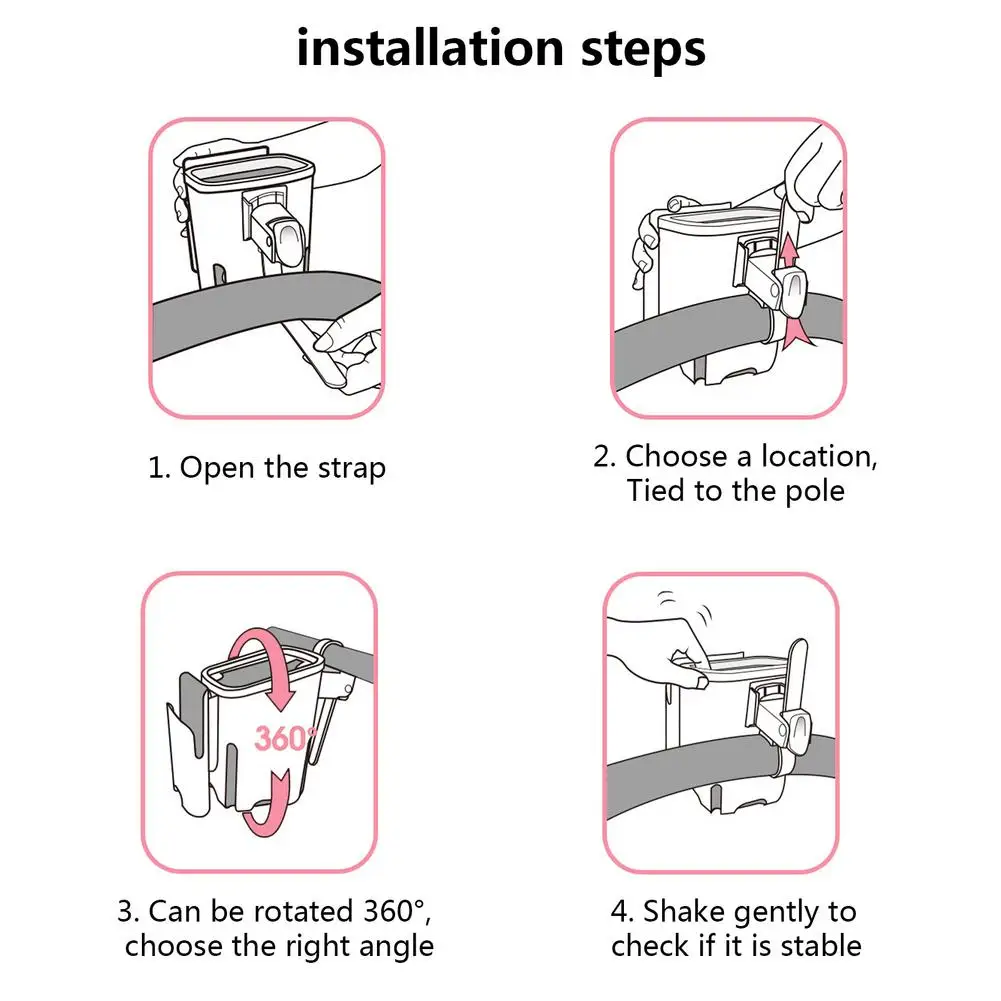 installation steps

1. Open the strap

2. Choose a location, Tied to the pole

360°

3. Can be rotated 360°, choose the right angle

4. Shake gently to check if it is stable