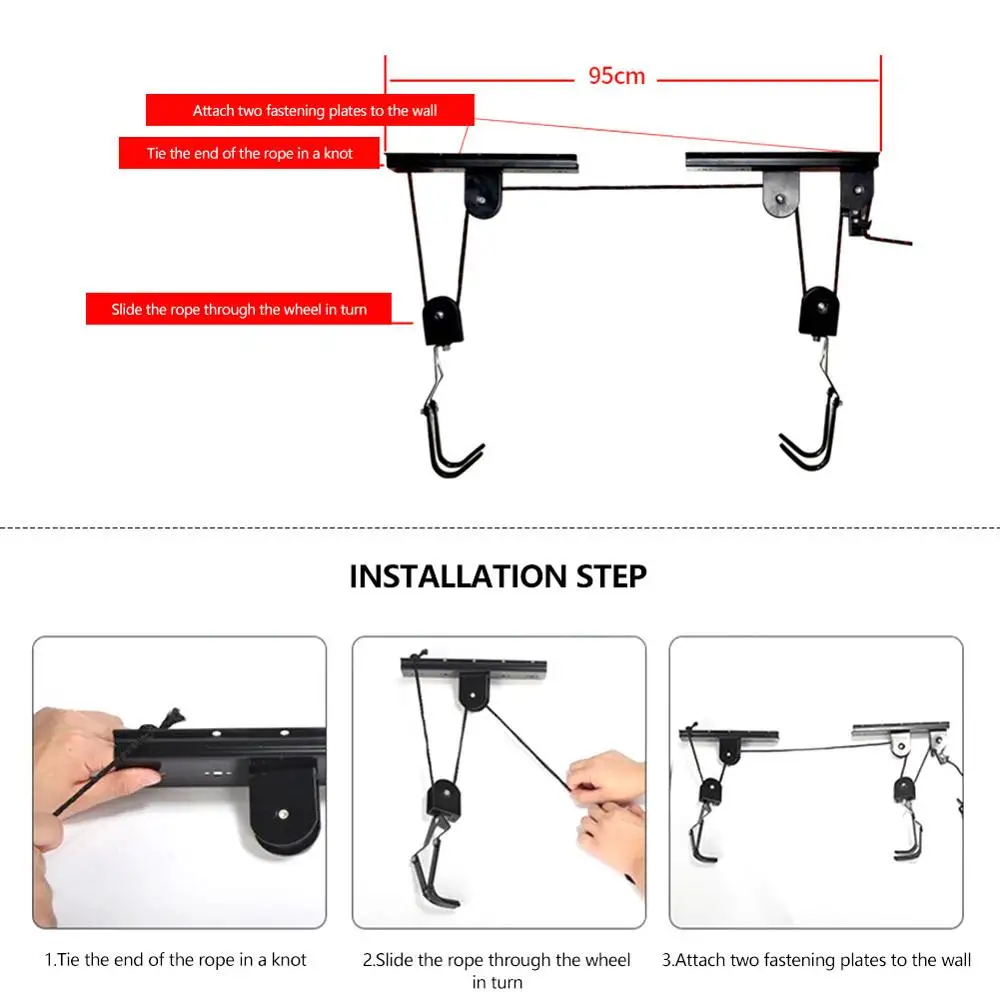 95cm

Attach two fastening plates to the wall

Tie the end of the rope in a knot

Slide the rope through the wheel in turn

INSTALLATION STEP

1.Tie the end of the rope in a knot

2.Slide the rope through the wheel in turn

3.Attach two fastening plates to the wall