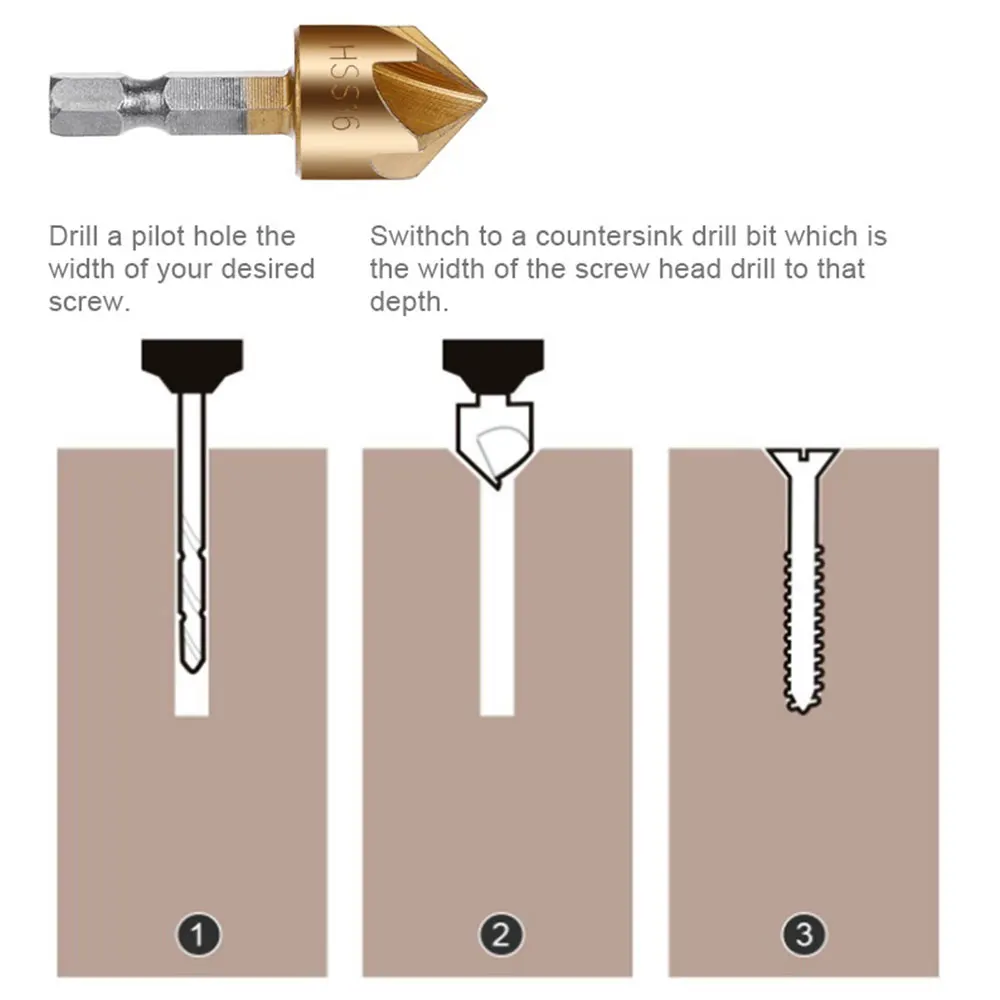 HSS 6

Drill a pilot hole the width of your desired screw.

Swithch to a countersink drill bit which is the width of the screw head drill to that depth.

1

2

3