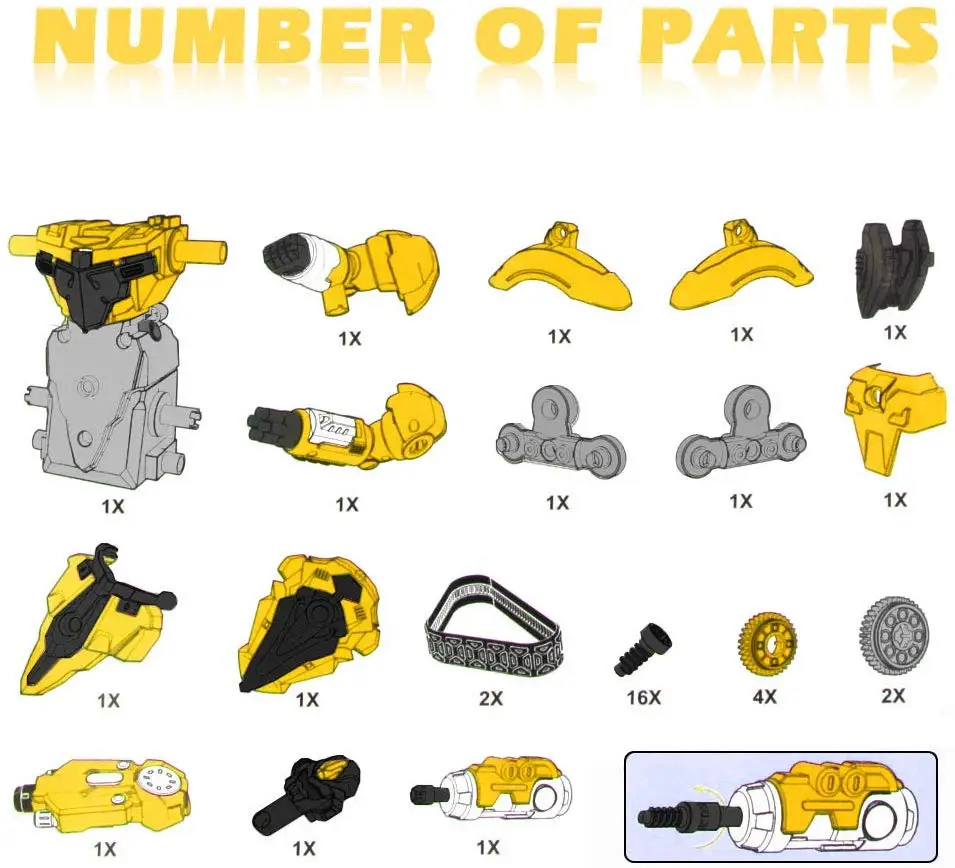 NUMBER OF PARTS

1X

1X

1X

1X

1X

1X

1X

1X

1X

1X

1X

1X

2X

16X

4X

2X

1X

1X

1X