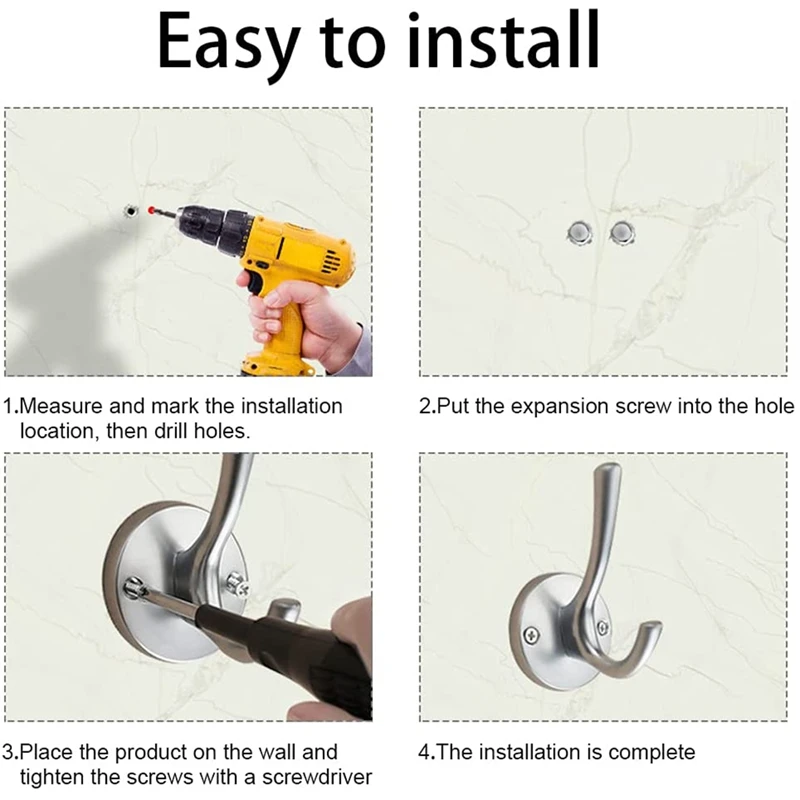 Easy to install

1.Measure and mark the installation location, then drill holes.

2.Put the expansion screw into the hole

3.Place the product on the wall and tighten the screws with a screwdriver

4.The installation is complete