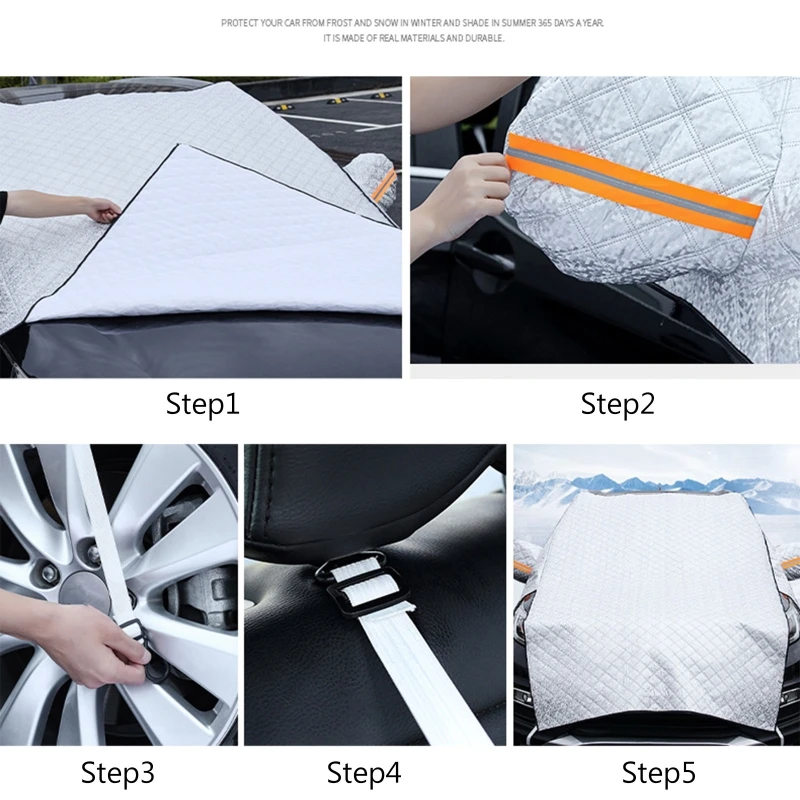 PROTECT YOUR CAR FROM FROST AND SNOW IN WINTER AND SHADE IN SUMMER 365 DAYS A YEAR.
IT IS MADE OF REAL MATERIALS AND DURABLE.

Step1

Step2

Step3

Step4

Step5