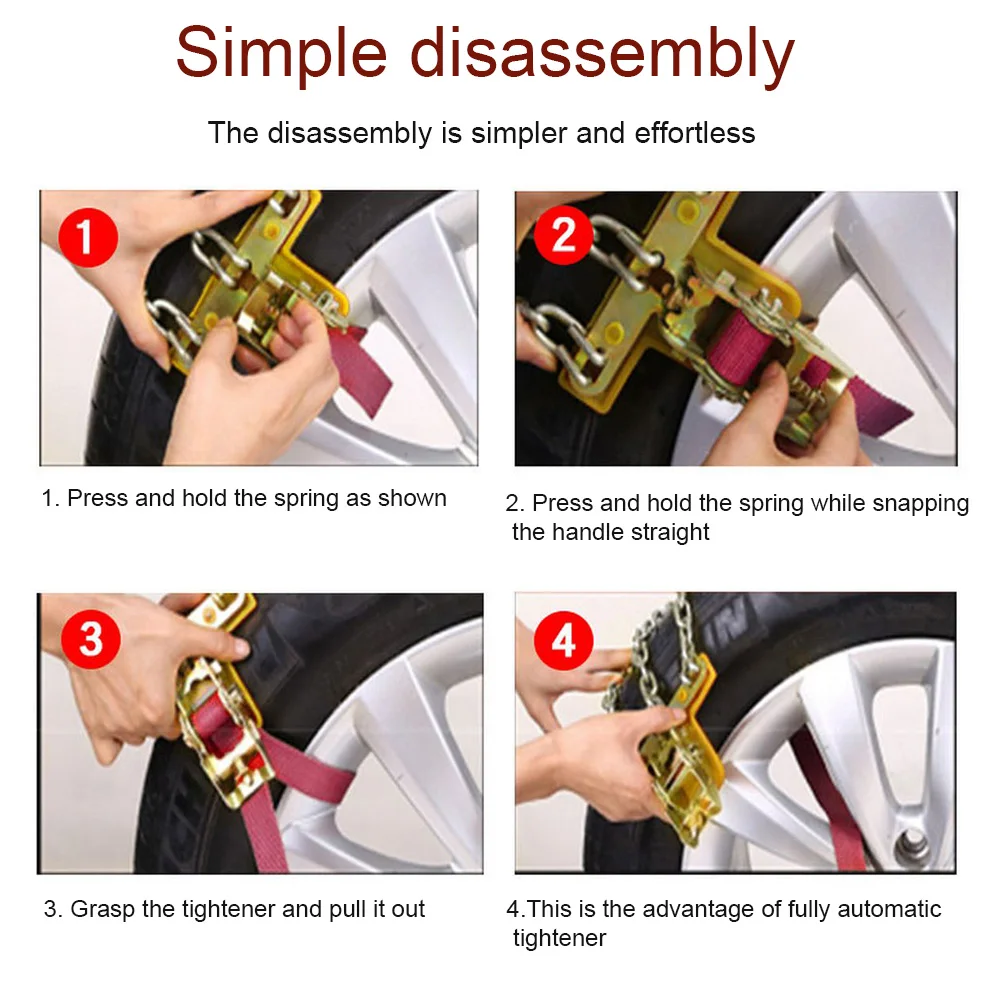 Simple disassembly

The disassembly is simpler and effortless

1

2

1. Press and hold the spring as shown

2. Press and hold the spring while snapping the handle straight

3

4

3. Grasp the tightener and pull it out

4.This is the advantage of fully automatic tightener