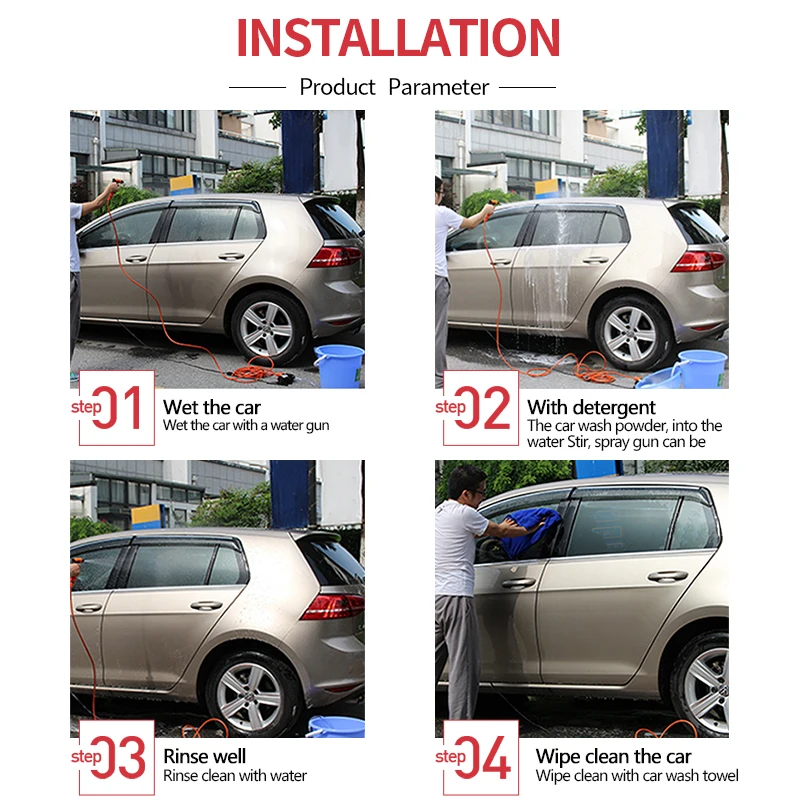 INSTALLATION

Product Parameter

step 01
Wet the car
Wet the car with a water gun

step 02
With detergent
The car wash powder, into the water Stir, spray gun can be

step 03
Rinse well
Rinse clean with water

step 04
Wipe clean the car
Wipe clean with car wash towel