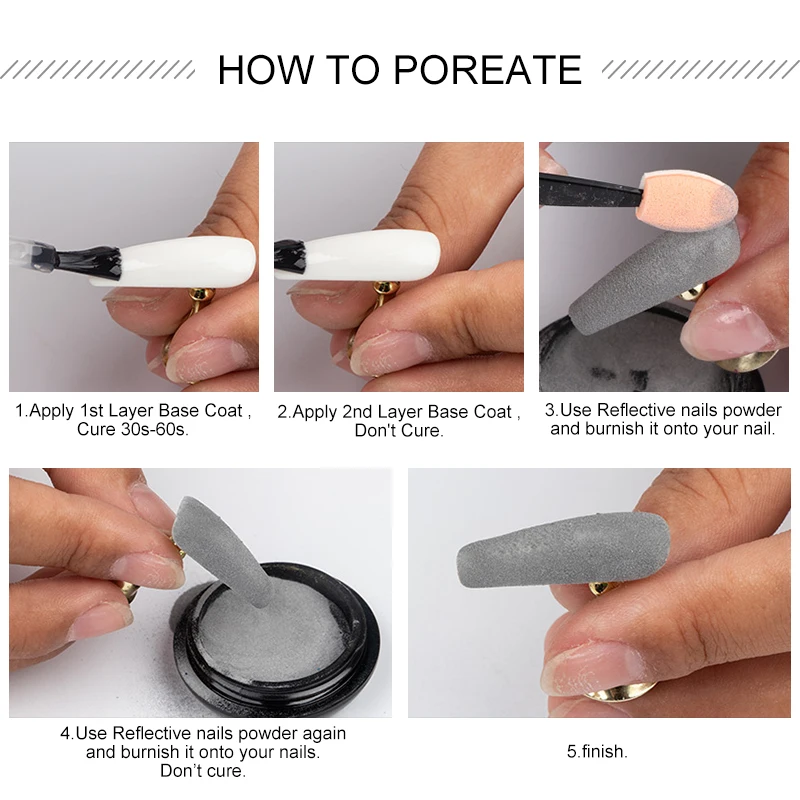 HOW TO POREATE

1.Apply 1st Layer Base Coat , Cure 30s-60s.

2.Apply 2nd Layer Base Coat , Don't Cure.

3.Use Reflective nails powder and burnish it onto your nail.

4.Use Reflective nails powder again and burnish it onto your nails. Don't cure.

5.finish.