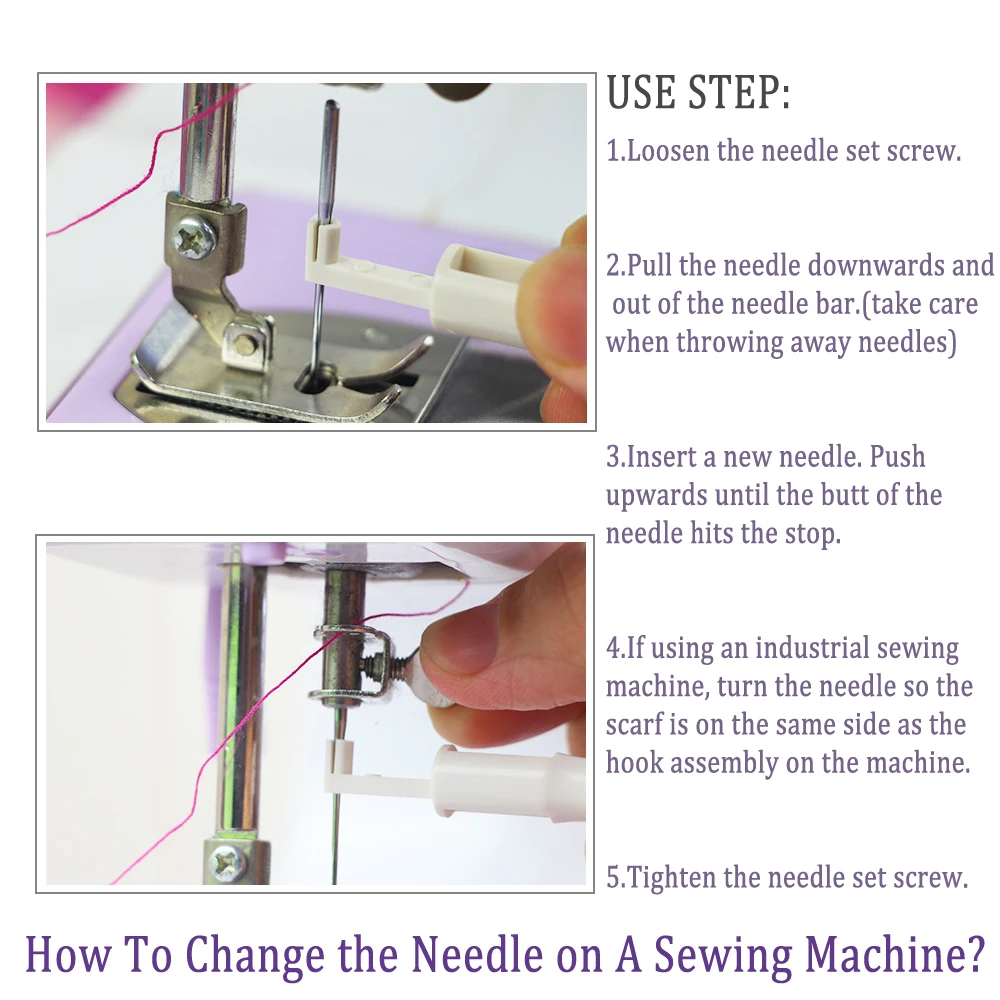 USE STEP:

1.Loosen the needle set screw.

2.Pull the needle downwards and out of the needle bar.(take care when throwing away needles)

3.Insert a new needle. Push upwards until the butt of the needle hits the stop.

4.If using an industrial sewing machine, turn the needle so the scarf is on the same side as the hook assembly on the machine.

5.Tighten the needle set screw.

How To Change the Needle on A Sewing Machine?