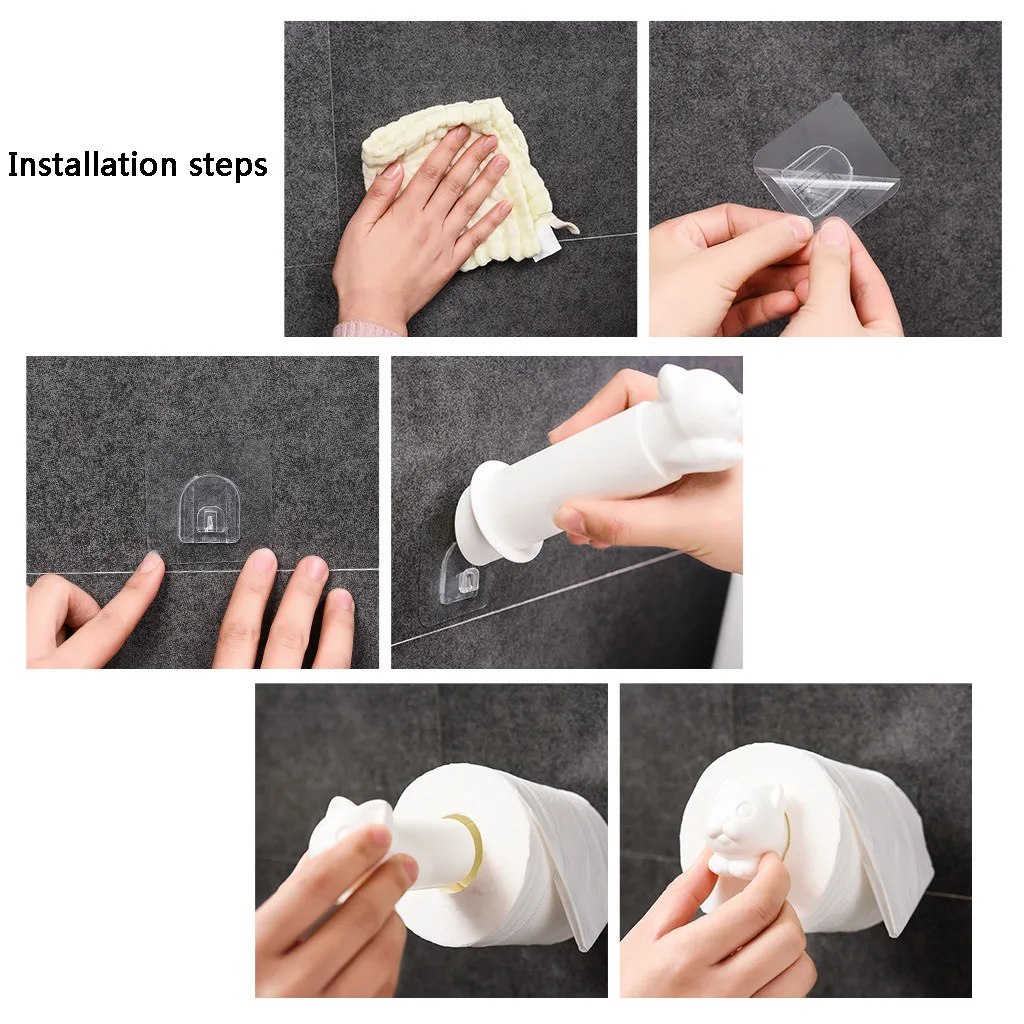 Installation steps