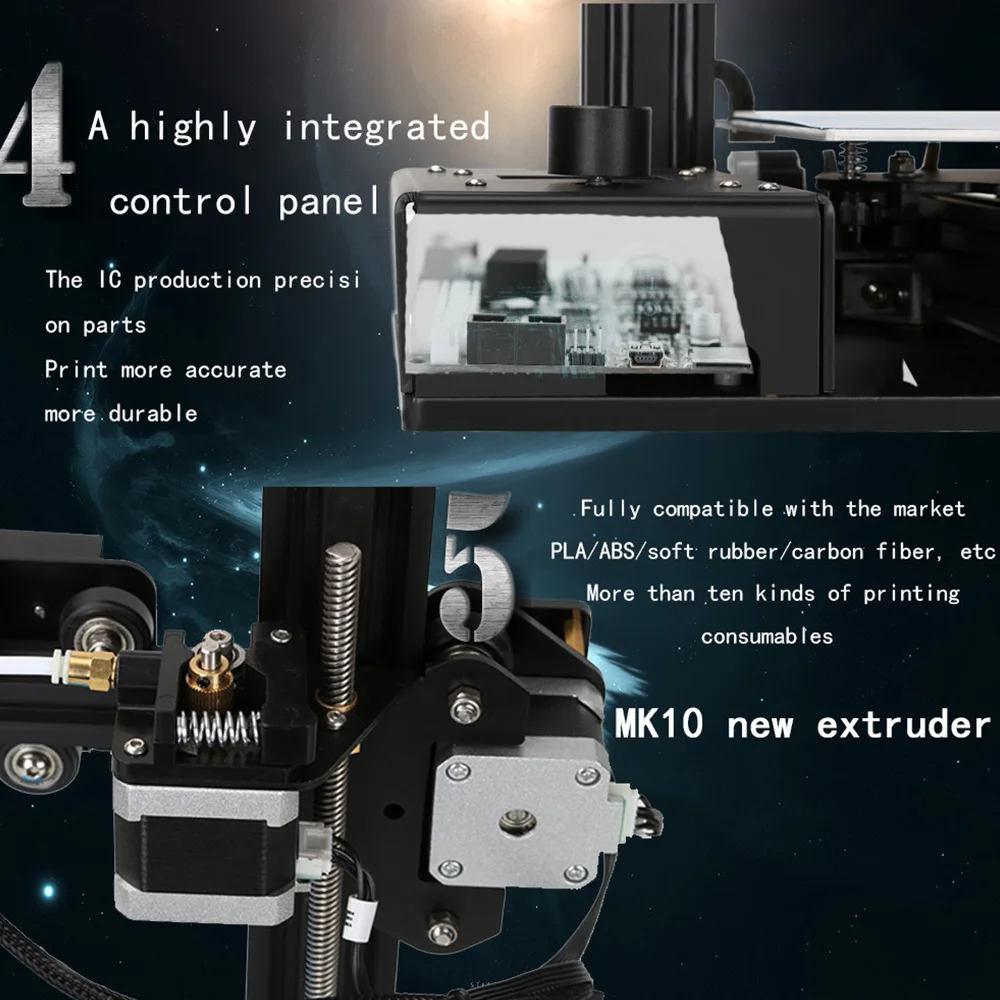 4 A highly integrated control panel

The IC production precisi on parts
Print more accurate
more durable

5 Fully compatible with the market PLA/ABS/soft rubber/carbon fiber, etc
More than ten kinds of printing consumables

MK10 new extruder