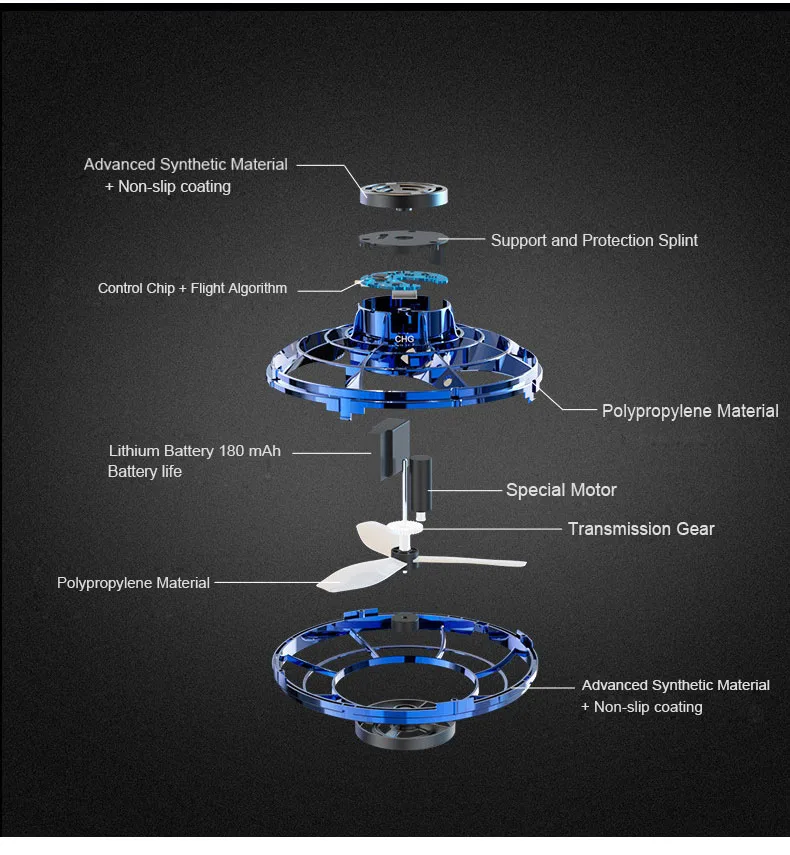 Advanced Synthetic Material
+ Non-slip coating

Support and Protection Splint

Control Chip + Flight Algorithm

CHG

Polypropylene Material

Lithium Battery 180 mAh
Battery life

Special Motor

Transmission Gear

Polypropylene Material

Advanced Synthetic Material
+ Non-slip coating