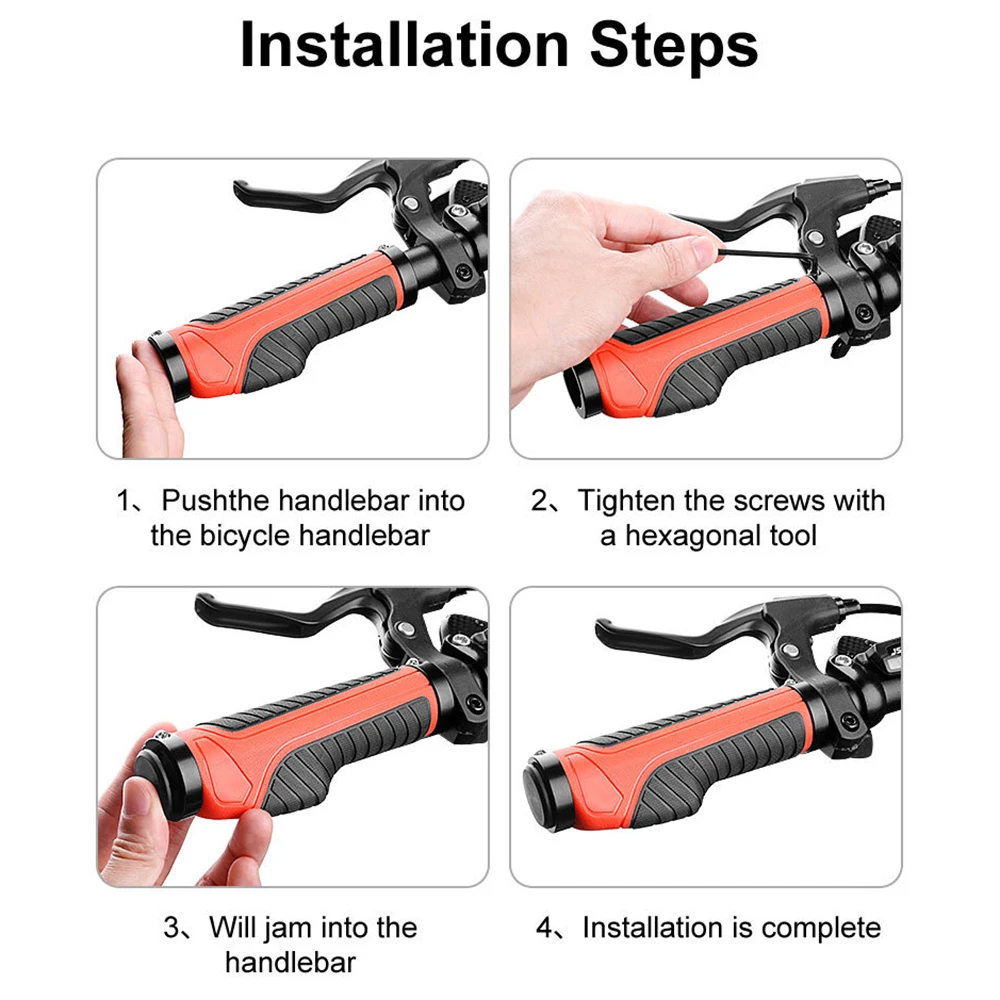 Installation Steps

1、Pushthe handlebar into the bicycle handlebar

2、Tighten the screws with a hexagonal tool

3、Will jam into the handlebar

4、Installation is complete