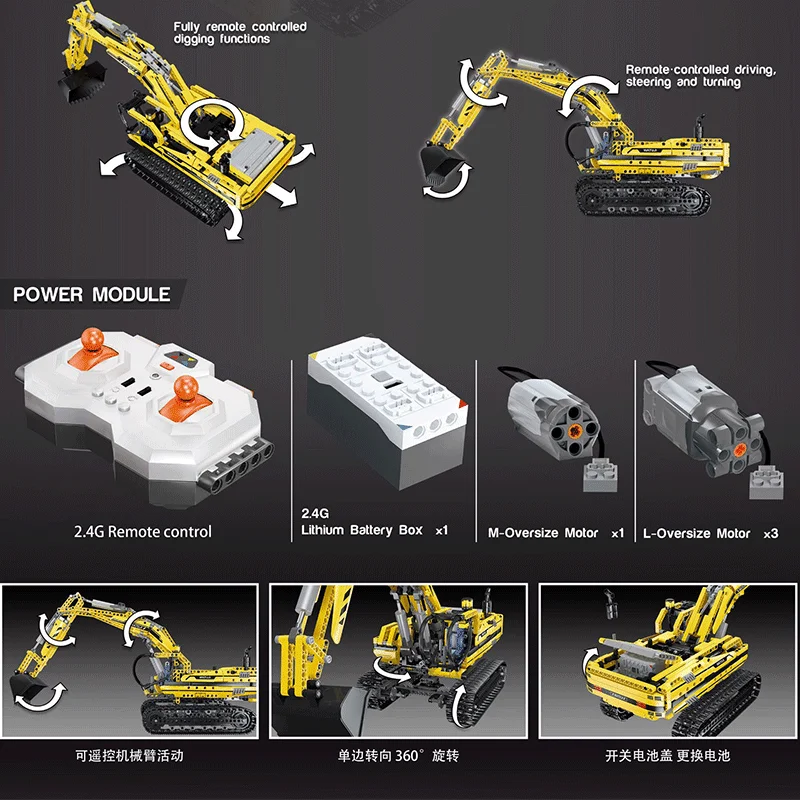 Fully remote controlled digging functions

Remote-controlled driving, steering and turning

POWER MODULE

2.4G Remote control

2.4G Lithium Battery Box x1

M-Oversize Motor x1

L-Oversize Motor x3

可遥控机械臂活动

单边转向 360° 旋转

开关电池盖 更换电池