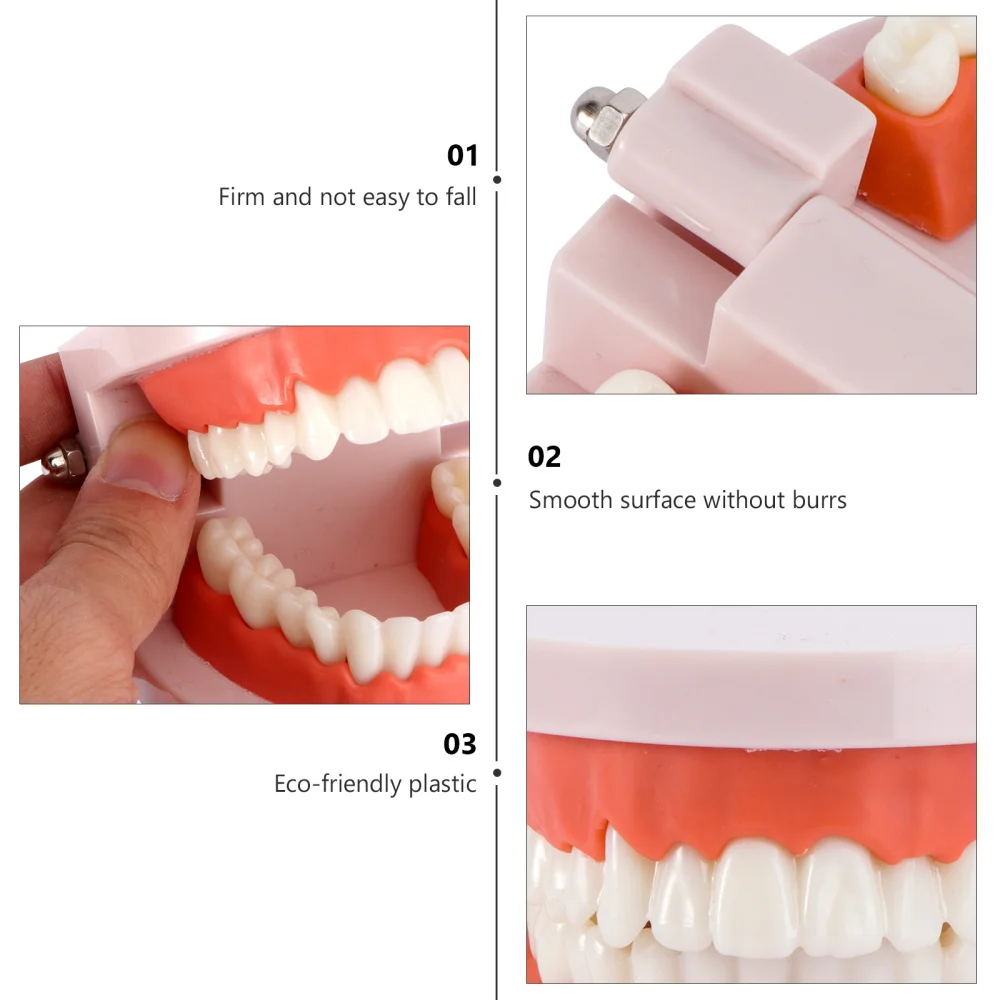 01
Firm and not easy to fall

02
Smooth surface without burrs

03
Eco-friendly plastic