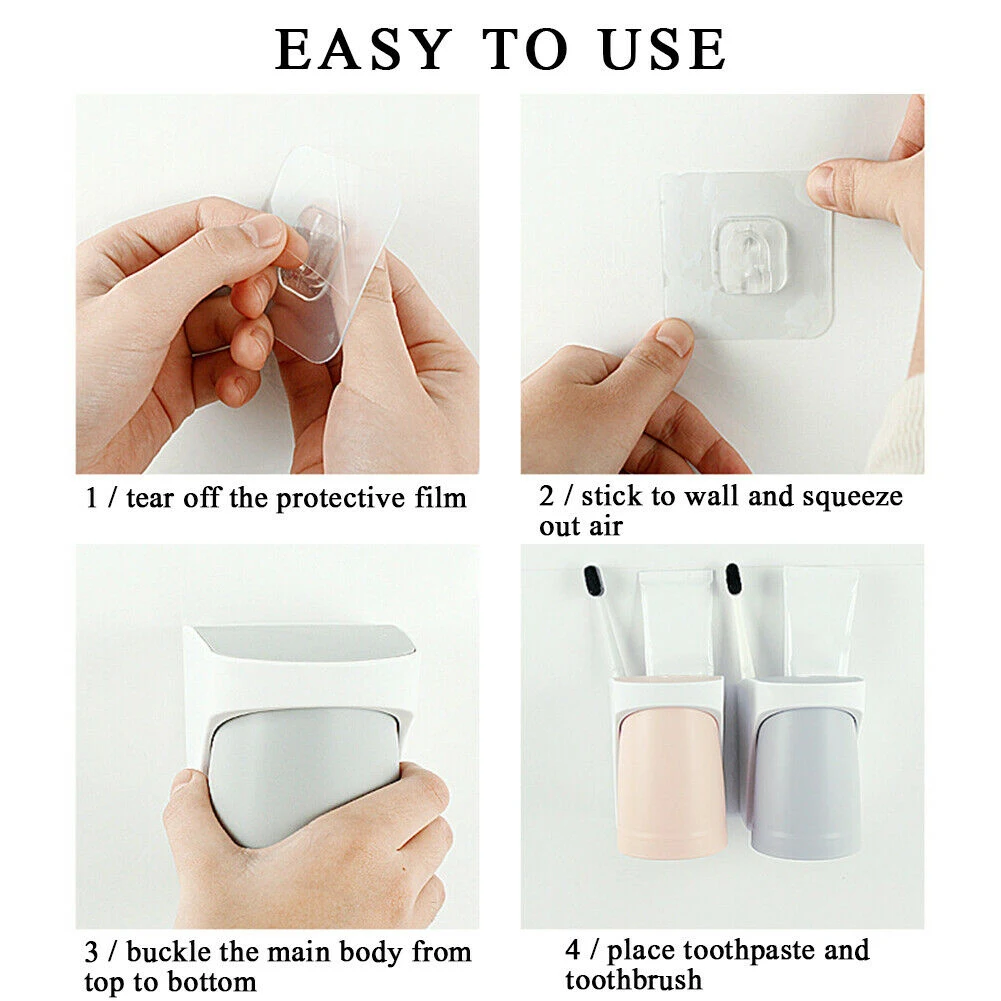 EASY TO USE

1 / tear off the protective film

2 / stick to wall and squeeze out air

3 / buckle the main body from top to bottom

4 / place toothpaste and toothbrush