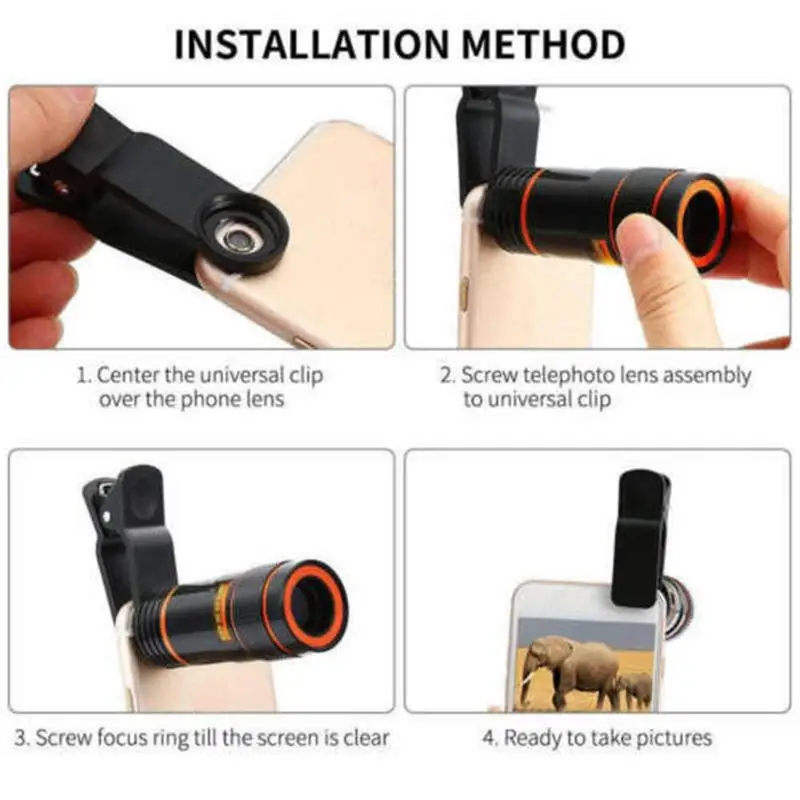 INSTALLATION METHOD

1. Center the universal clip over the phone lens

2. Screw telephoto lens assembly to universal clip

3. Screw focus ring till the screen is clear

4. Ready to take pictures