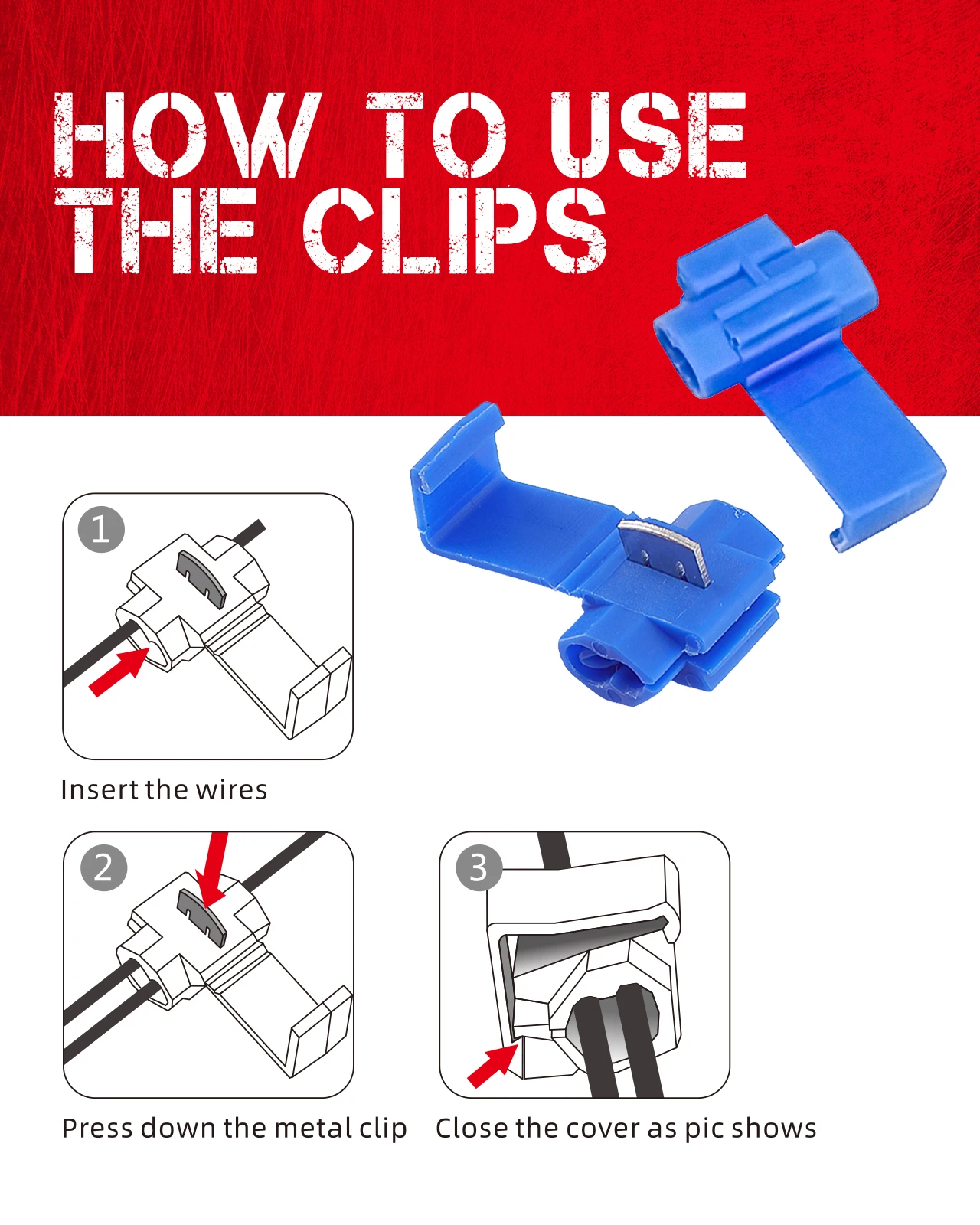 HOW TO USE THE CLIPS

1

Insert the wires

2

Press down the metal clip

3

Close the cover as pic shows