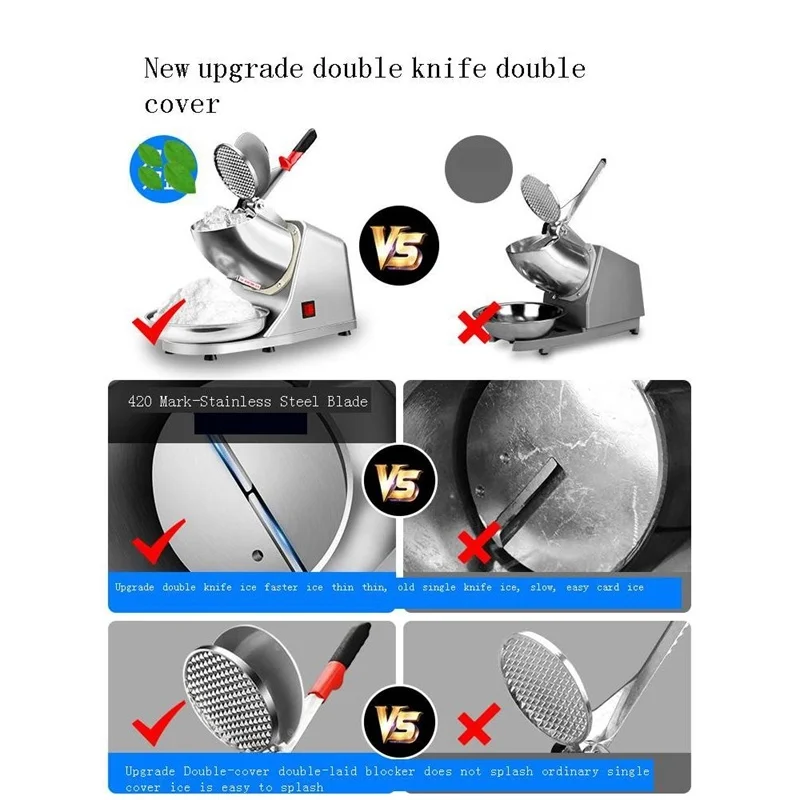 New upgrade double knife double cover

VS

420 Mark-Stainless Steel Blade

VS

Upgrade double knife ice faster ice thin thin, old single knife ice, slow, easy card ice

VS

Upgrade Double-cover double-laid blocker does not splash ordinary single cover ice is easy to splash