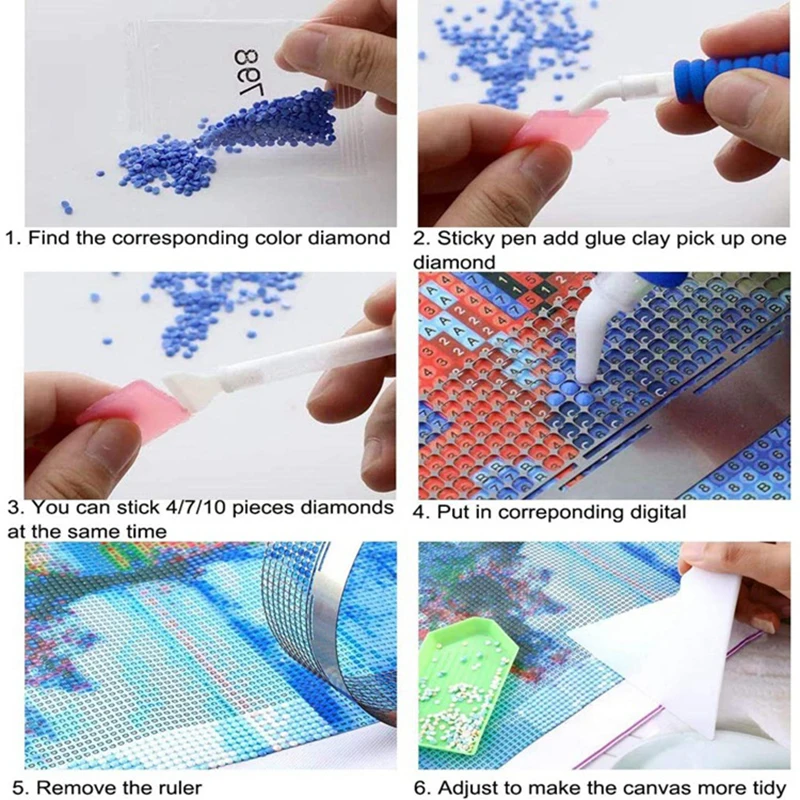 798

1. Find the corresponding color diamond

2. Sticky pen add glue clay pick up one diamond

3. You can stick 4/7/10 pieces diamonds at the same time

4. Put in correponding digital

5. Remove the ruler

6. Adjust to make the canvas more tidy