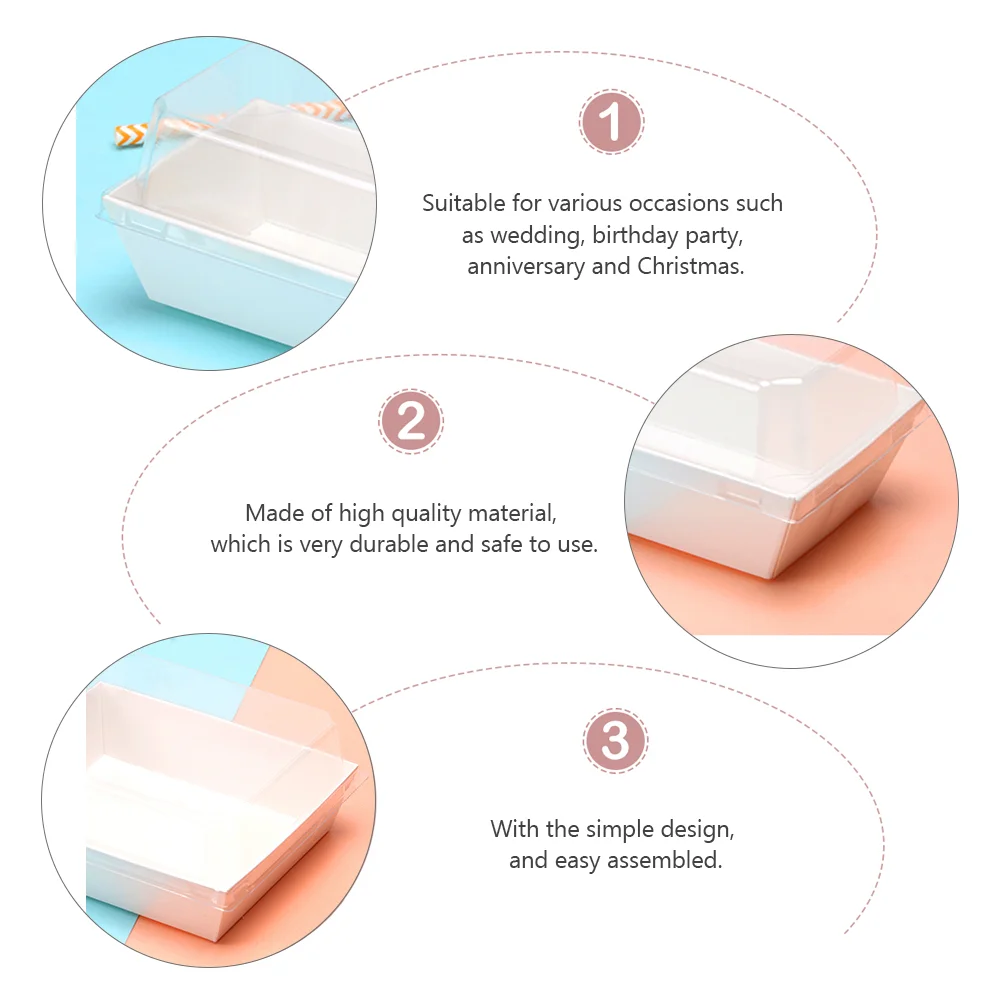 1

Suitable for various occasions such as wedding, birthday party, anniversary and Christmas.

2

Made of high quality material, which is very durable and safe to use.

3

With the simple design, and easy assembled.