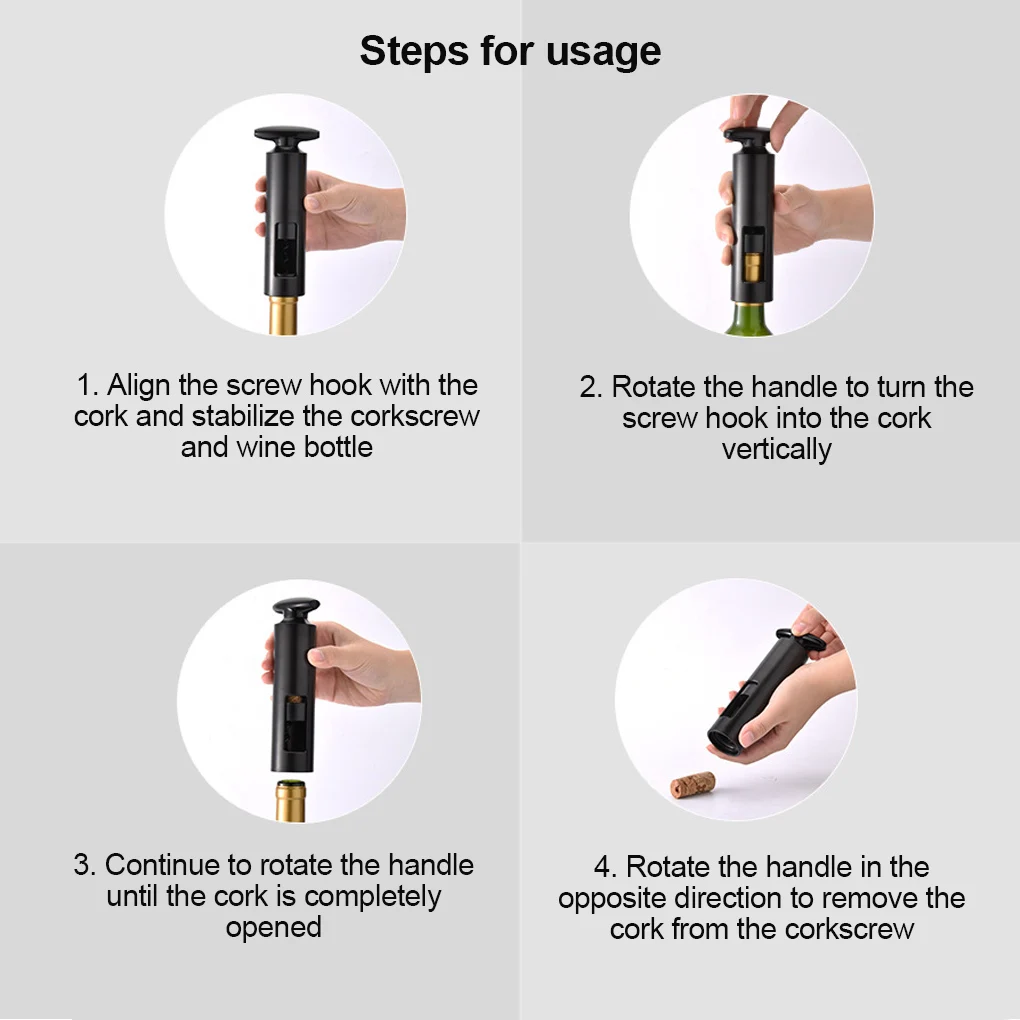 Steps for usage

1. Align the screw hook with the cork and stabilize the corkscrew and wine bottle

2. Rotate the handle to turn the screw hook into the cork vertically

3. Continue to rotate the handle until the cork is completely opened

4. Rotate the handle in the opposite direction to remove the cork from the corkscrew