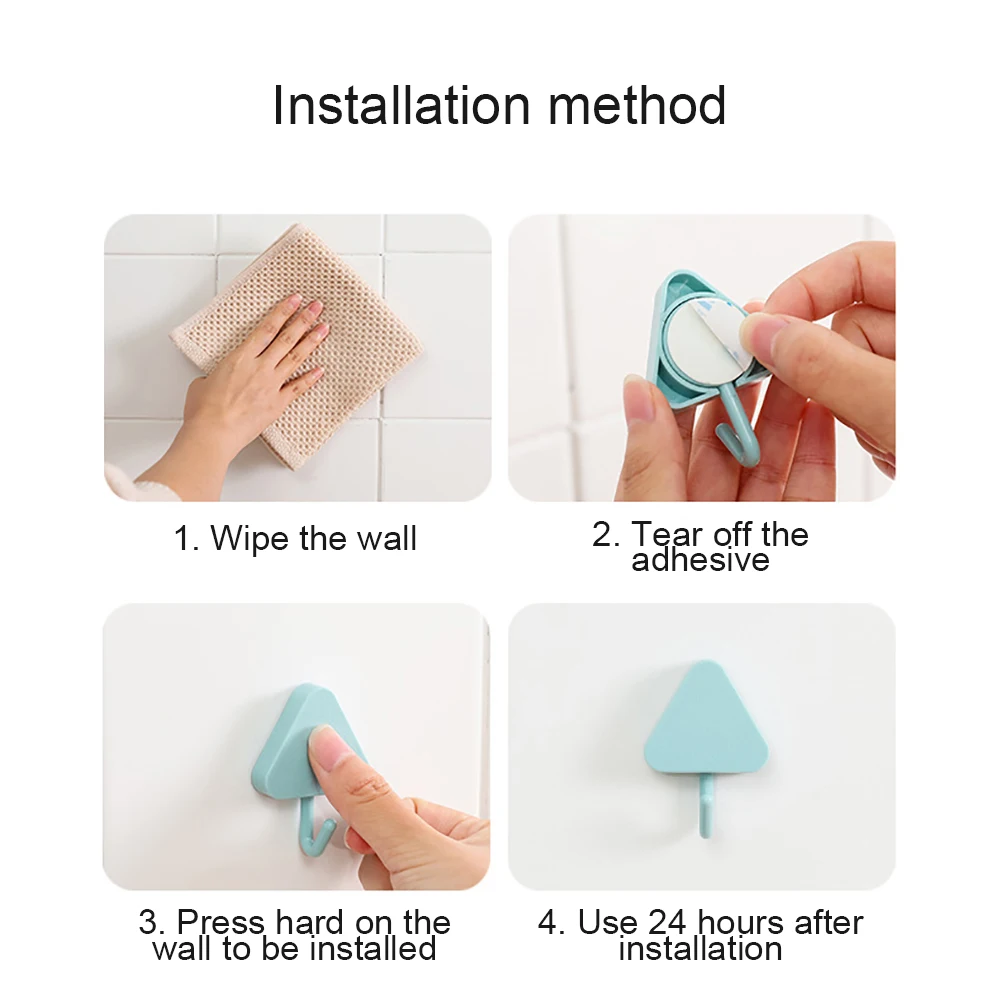 Installation method

1. Wipe the wall

2. Tear off the adhesive

3. Press hard on the wall to be installed

4. Use 24 hours after installation