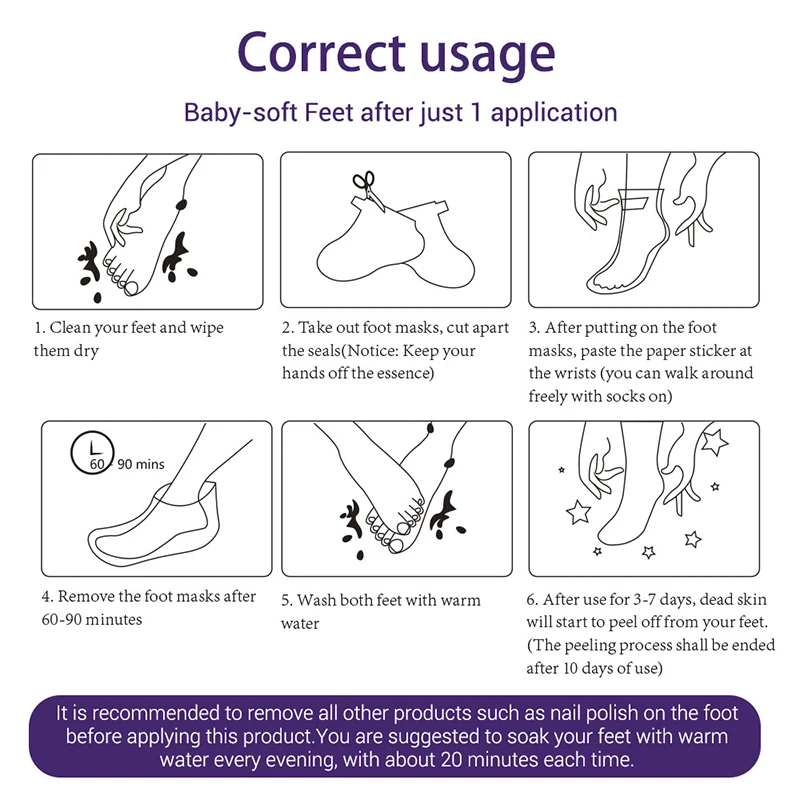 Correct usage

Baby-soft Feet after just 1 application

1. Clean your feet and wipe them dry

2. Take out foot masks, cut apart the seals(Notice: Keep your hands off the essence)

3. After putting on the foot masks, paste the paper sticker at the wrists (you can walk around freely with socks on)

60 90 mins

4. Remove the foot masks after 60-90 minutes

5. Wash both feet with warm water

6. After use for 3-7 days, dead skin will start to peel off from your feet. (The peeling process shall be ended after 10 days of use)

It is recommended to remove all other products such as nail polish on the foot before applying this product.You are suggested to soak your feet with warm water every evening, with about 20 minutes each time.