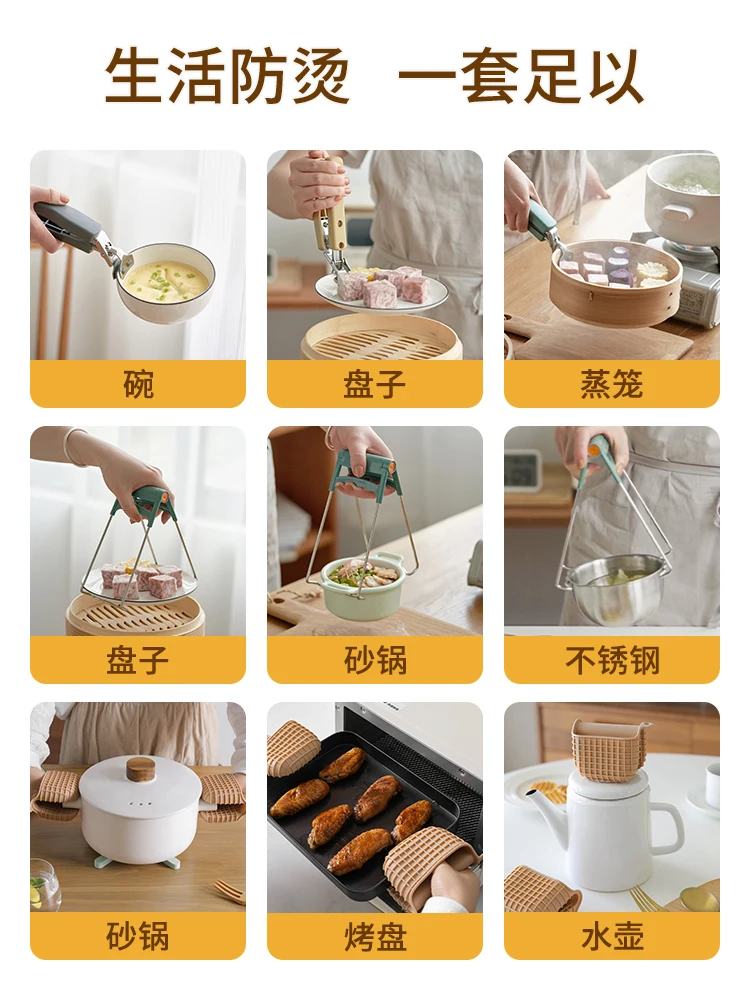 生活防烫　一套足以

碗

盘子

蒸笼

盘子

砂锅

不锈钢

砂锅

烤盘

水壶