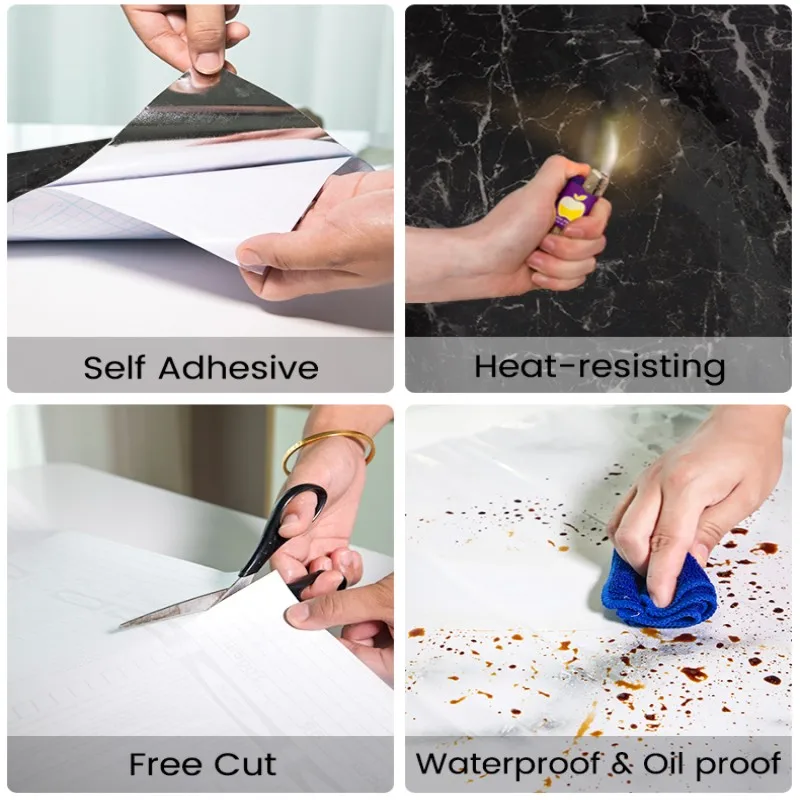 Self Adhesive

Heat-resisting

Free Cut

Waterproof & Oil proof