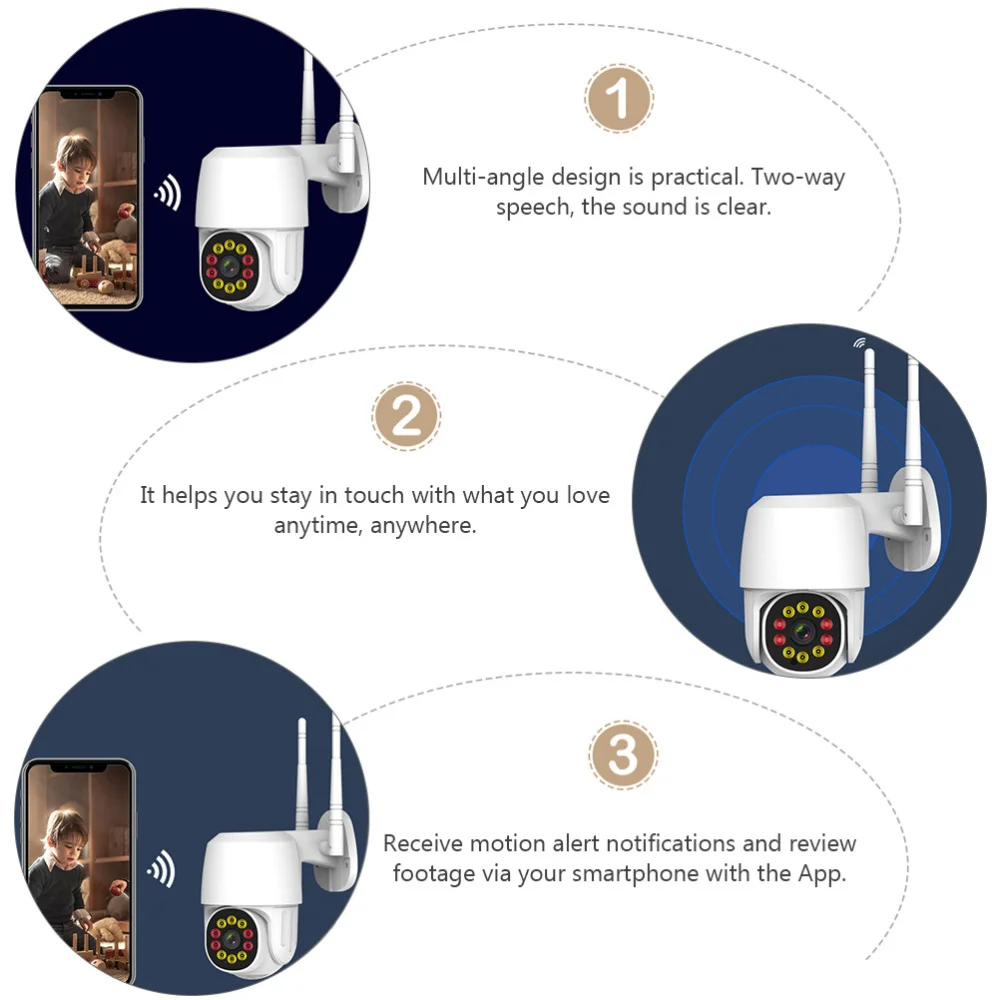 1

Multi-angle design is practical. Two-way speech, the sound is clear.

2

It helps you stay in touch with what you love anytime, anywhere.

3

Receive motion alert notifications and review footage via your smartphone with the App.