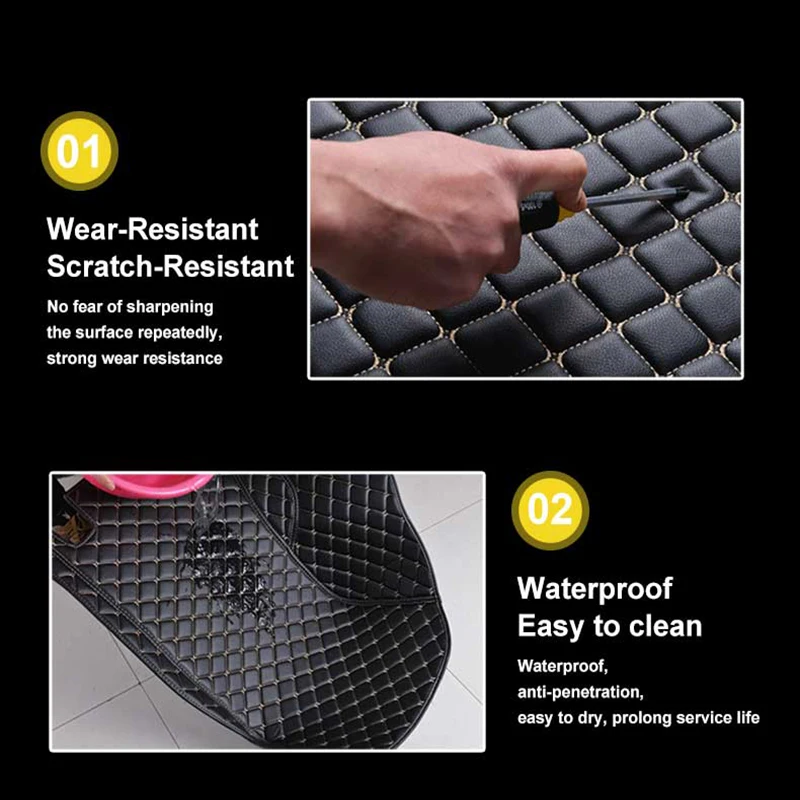 01

Wear-Resistant
Scratch-Resistant

No fear of sharpening the surface repeatedly, strong wear resistance

02

Waterproof
Easy to clean

Waterproof, anti-penetration, easy to dry, prolong service life