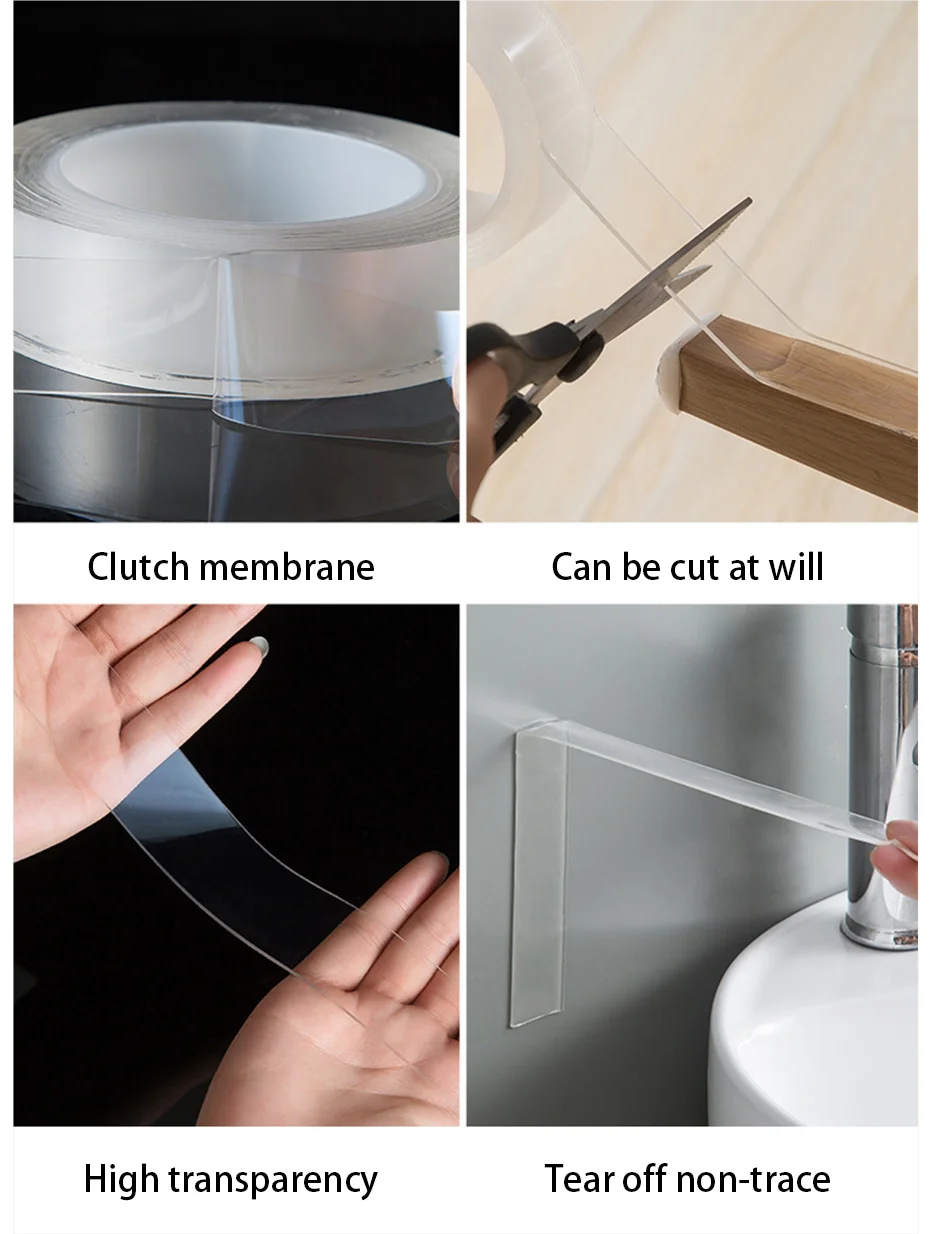 Clutch membrane

Can be cut at will

High transparency

Tear off non-trace