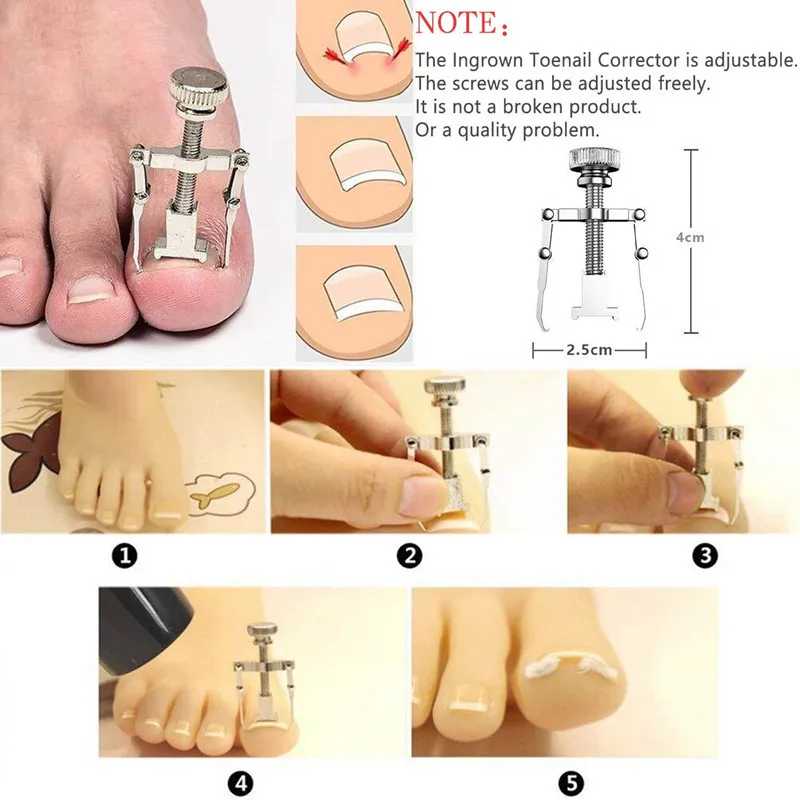 NOTE:

The Ingrown Toenail Corrector is adjustable.
The screws can be adjusted freely.
It is not a broken product.
Or a quality problem.

4cm

2.5cm

❶
❷
❸
❹
❺