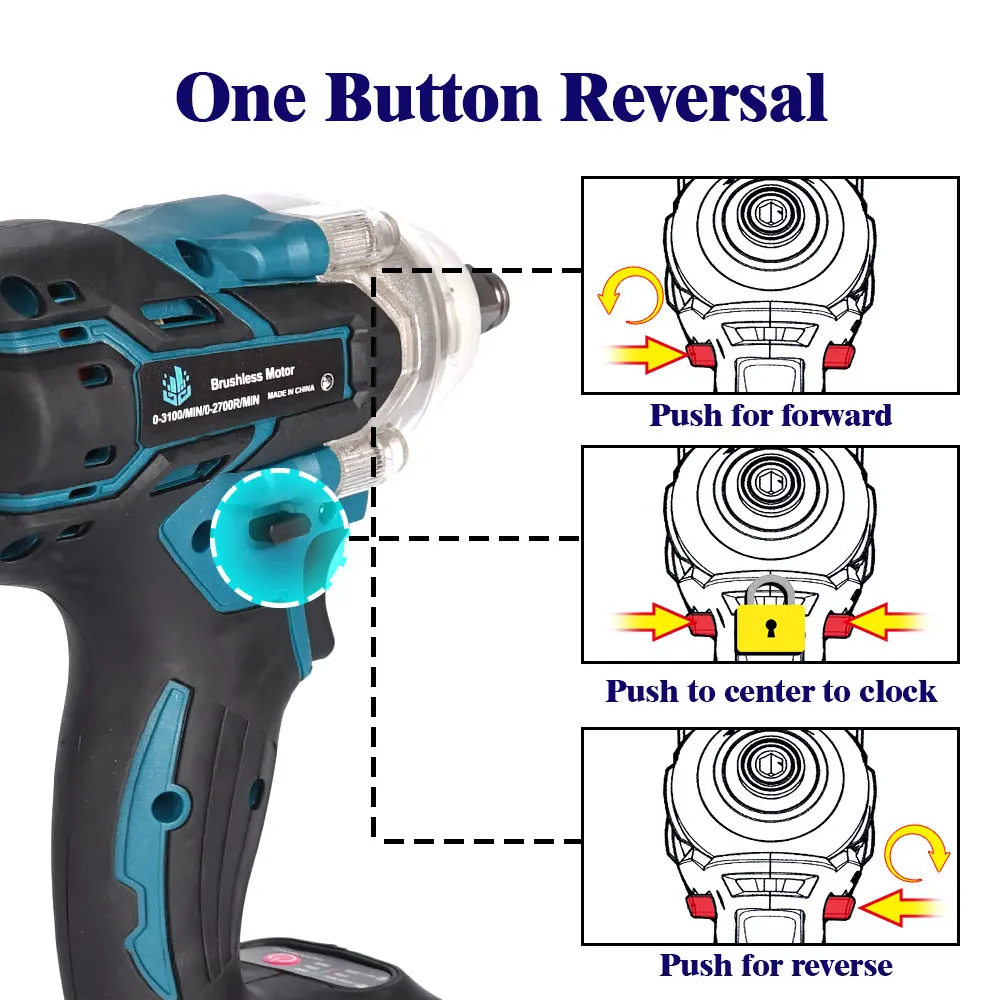 One Button Reversal

Brushless Motor
0-3100/MIN/0-2700R/MIN
MADE IN CHINA

Push for forward

Push to center to clock

Push for reverse