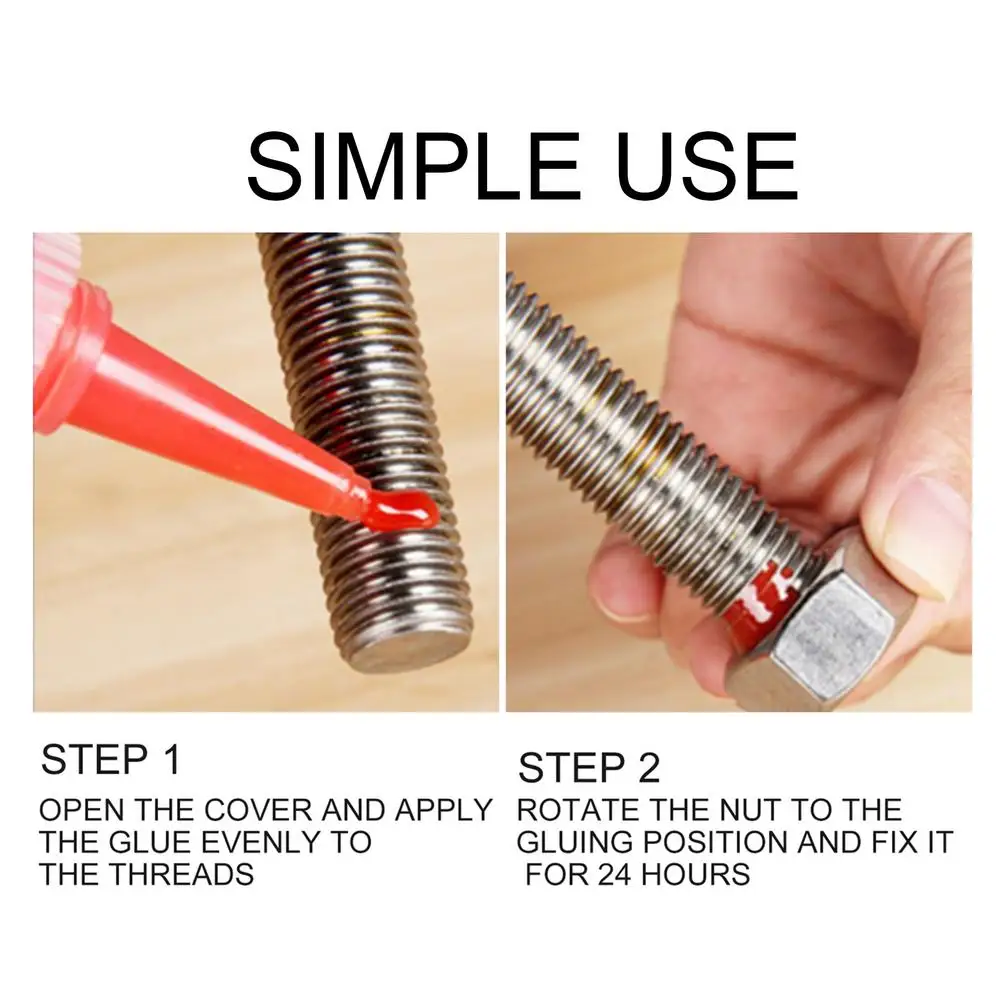 SIMPLE USE

STEP 1

OPEN THE COVER AND APPLY THE GLUE EVENLY TO THE THREADS

STEP 2

ROTATE THE NUT TO THE GLUING POSITION AND FIX IT FOR 24 HOURS