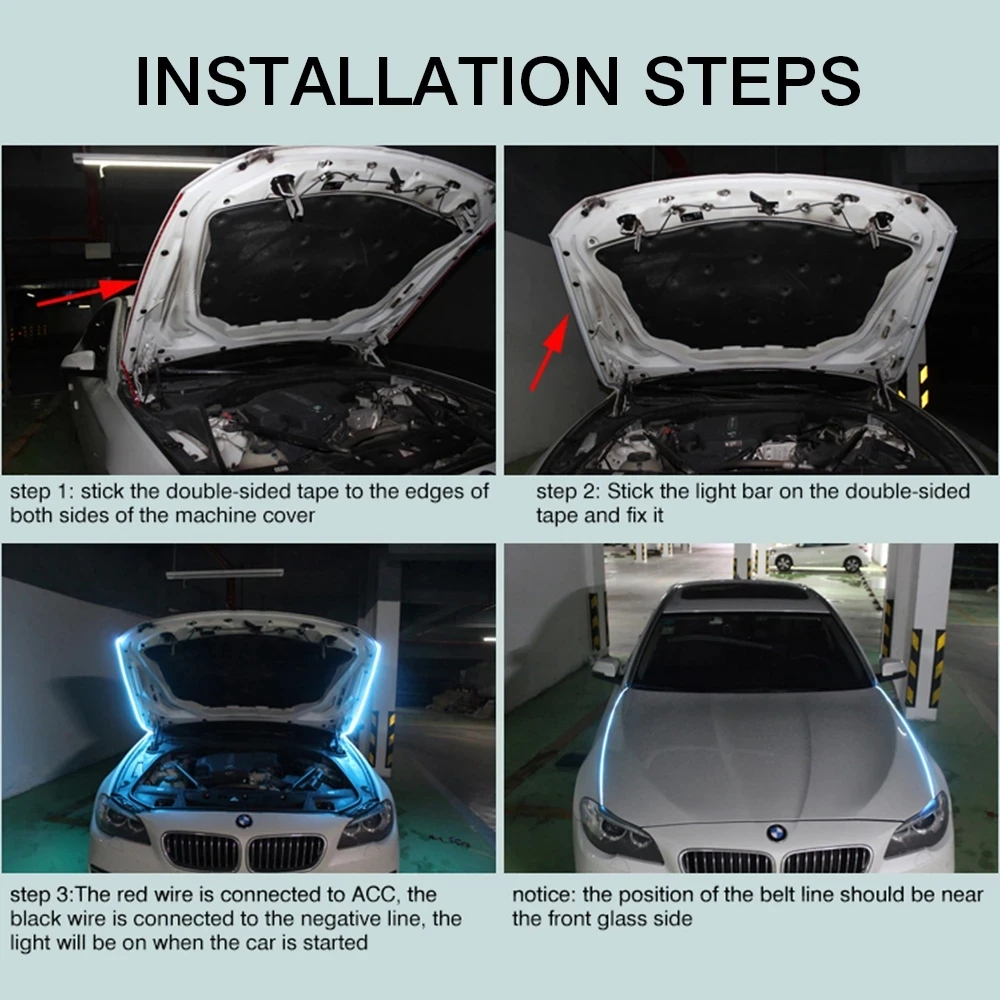 INSTALLATION STEPS

step 1: stick the double-sided tape to the edges of both sides of the machine cover

step 2: Stick the light bar on the double-sided tape and fix it

step 3:The red wire is connected to ACC, the black wire is connected to the negative line, the light will be on when the car is started

notice: the position of the belt line should be near the front glass side