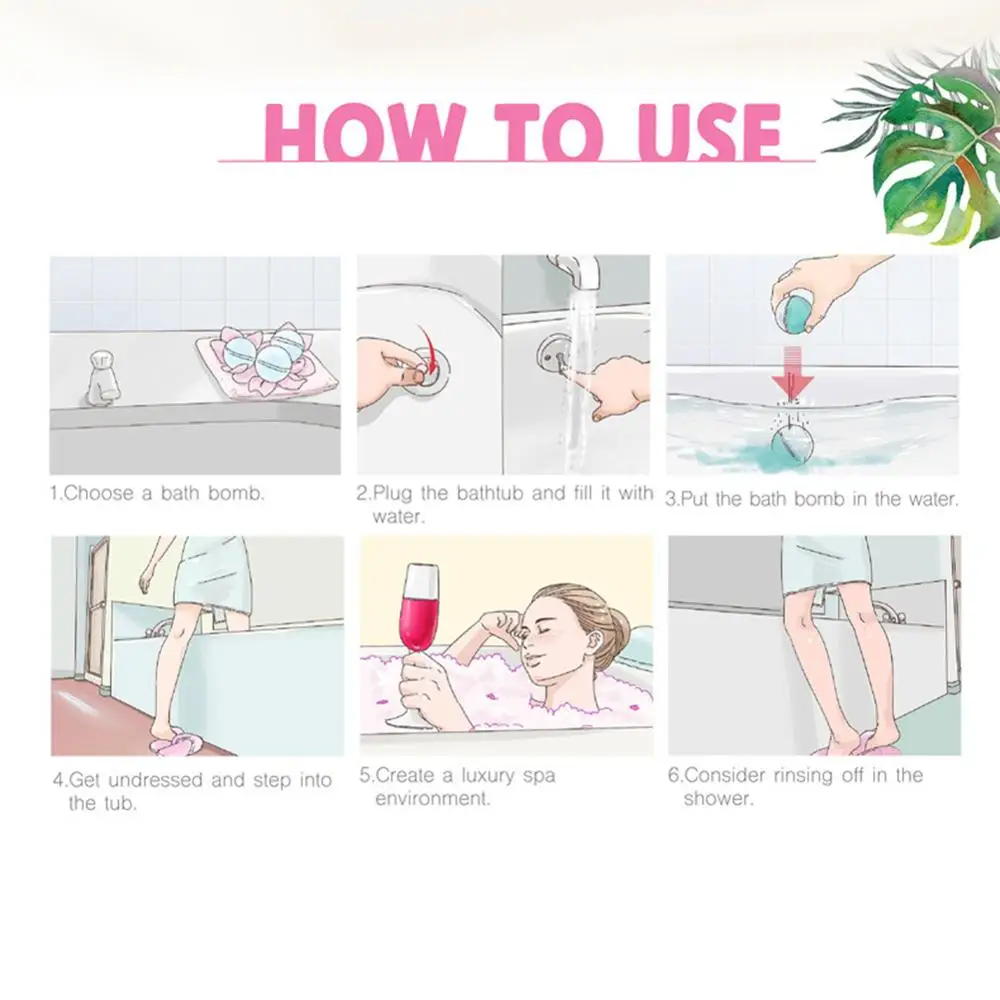 HOW TO USE

1.Choose a bath bomb.

2.Plug the bathtub and fill it with water.

3.Put the bath bomb in the water.

4.Get undressed and step into the tub.

5.Create a luxury spa environment.

6.Consider rinsing off in the shower.