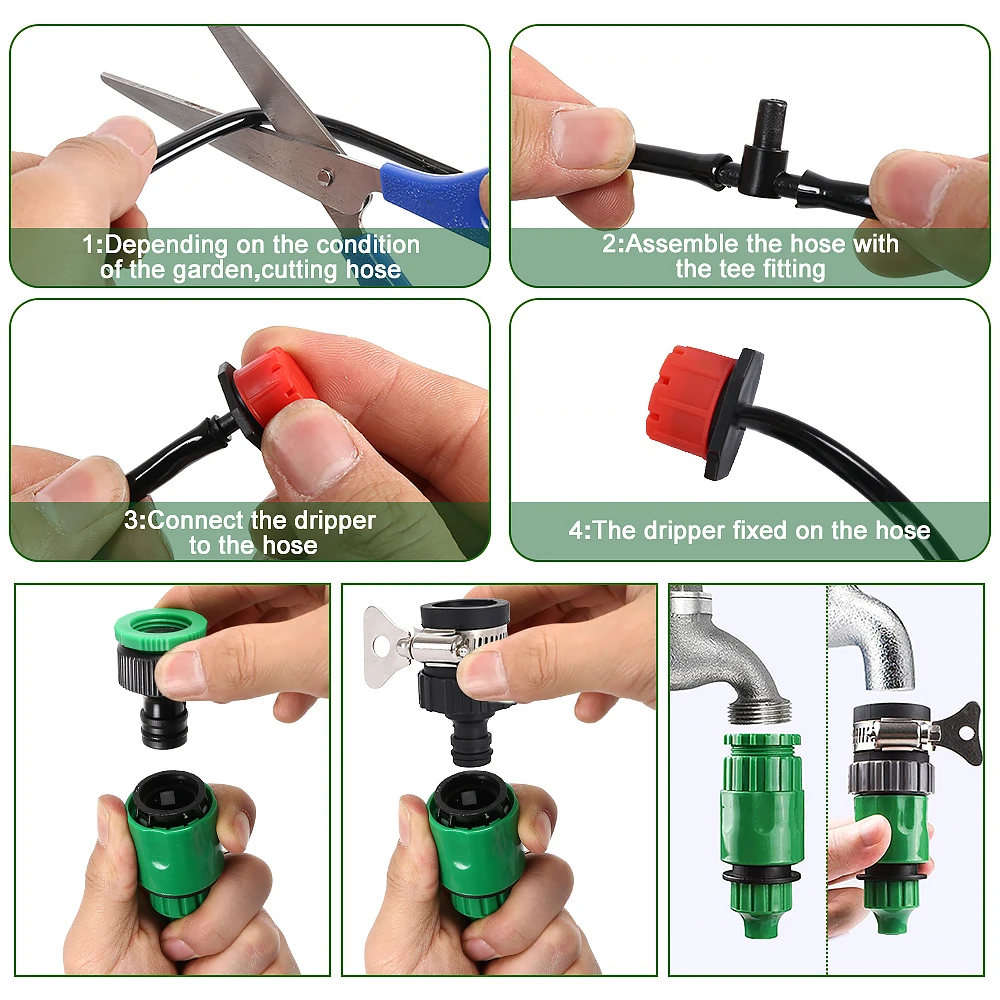 1:Depending on the condition of the garden,cutting hose

2:Assemble the hose with the tee fitting

3:Connect the dripper to the hose

4:The dripper fixed on the hose