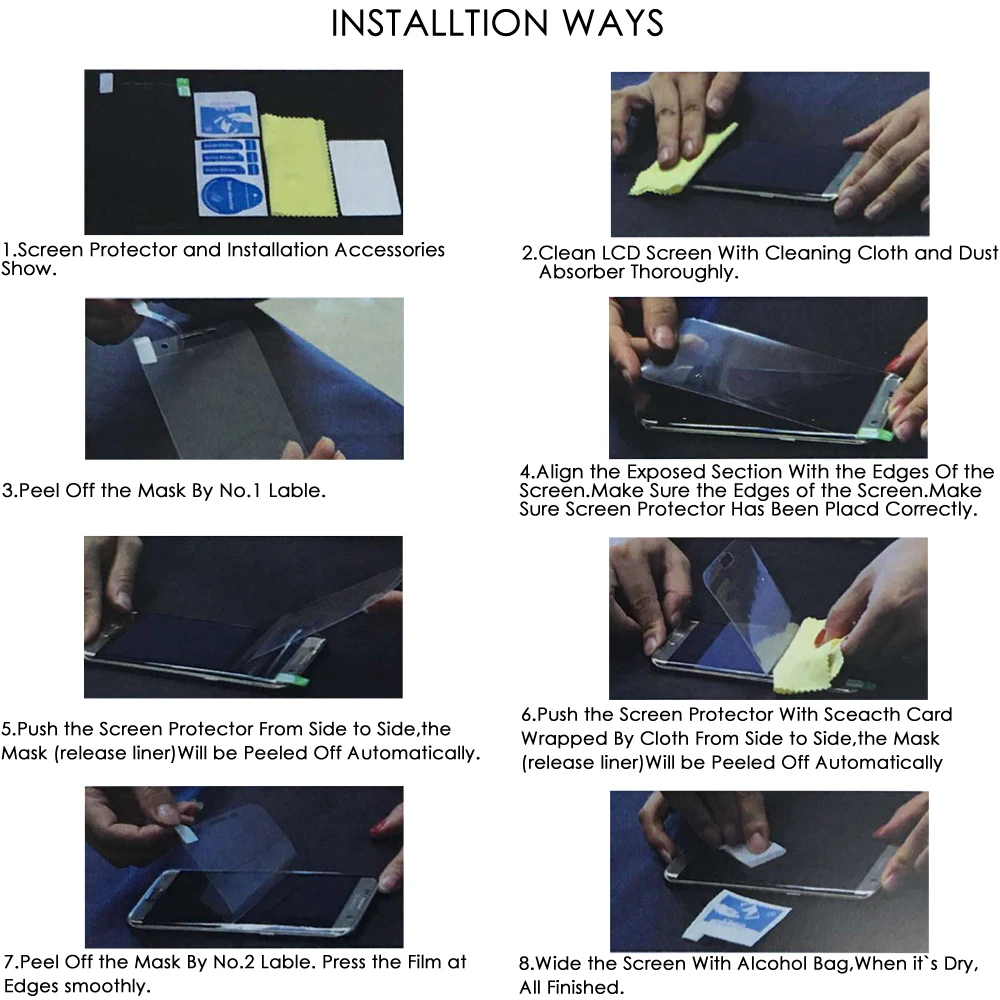 INSTALLTION WAYS

1.Screen Protector and Installation Accessories Show.

2.Clean LCD Screen With Cleaning Cloth and Dust Absorber Thoroughly.

3.Peel Off the Mask By No.1 Lable.

4.Align the Exposed Section With the Edges Of the Screen.Make Sure the Edges of the Screen.Make Sure Screen Protector Has Been Placd Correctly.

5.Push the Screen Protector From Side to Side,the Mask (release liner)Will be Peeled Off Automatically.

6.Push the Screen Protector With Sceacth Card Wrapped By Cloth From Side to Side,the Mask (release liner)Will be Peeled Off Automatically

7.Peel Off the Mask By No.2 Lable. Press the Film at Edges smoothly.

8.Wide the Screen With Alcohol Bag,When it`s Dry, All Finished.