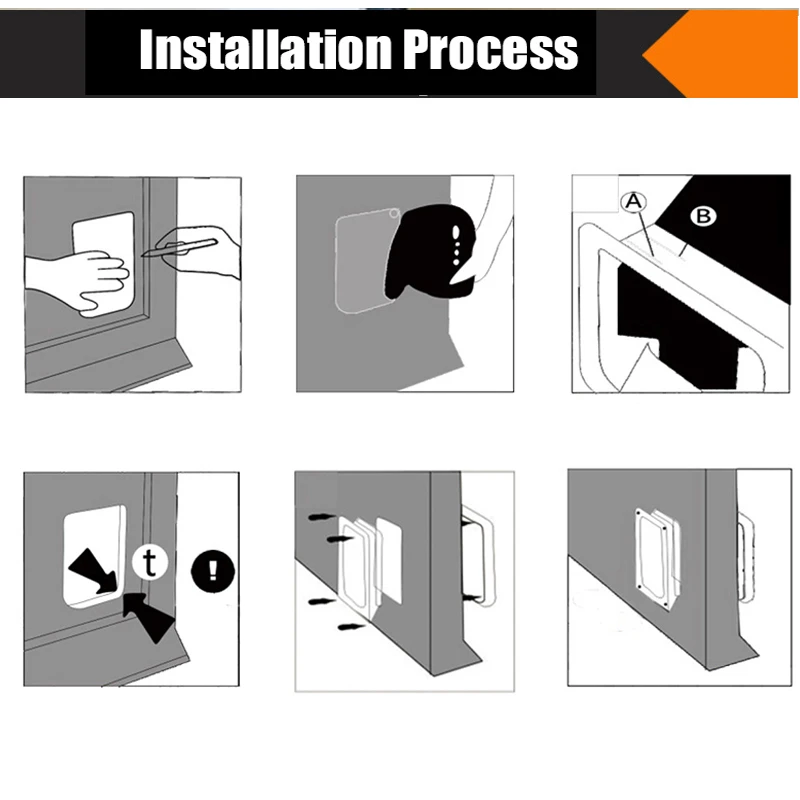 Installation Process

A

B

t

!