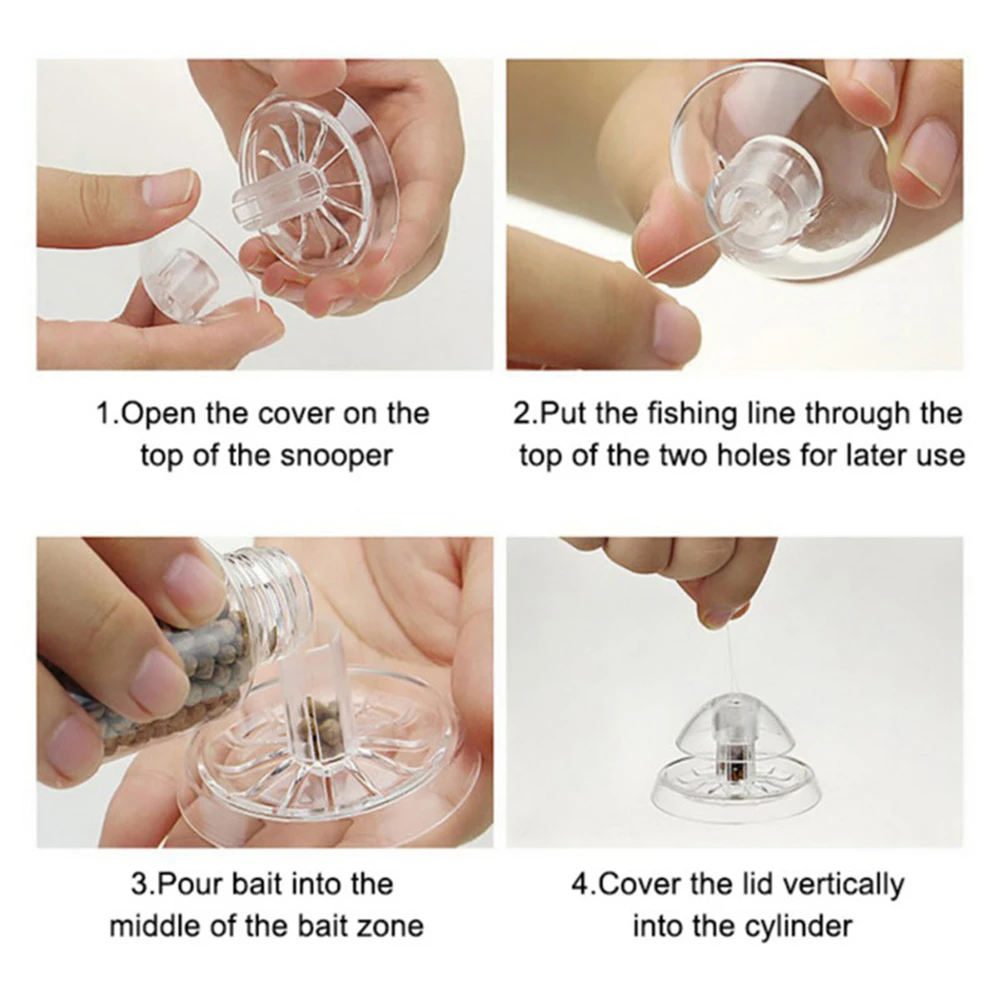 1.Open the cover on the top of the snooper

2.Put the fishing line through the top of the two holes for later use

3.Pour bait into the middle of the bait zone

4.Cover the lid vertically into the cylinder