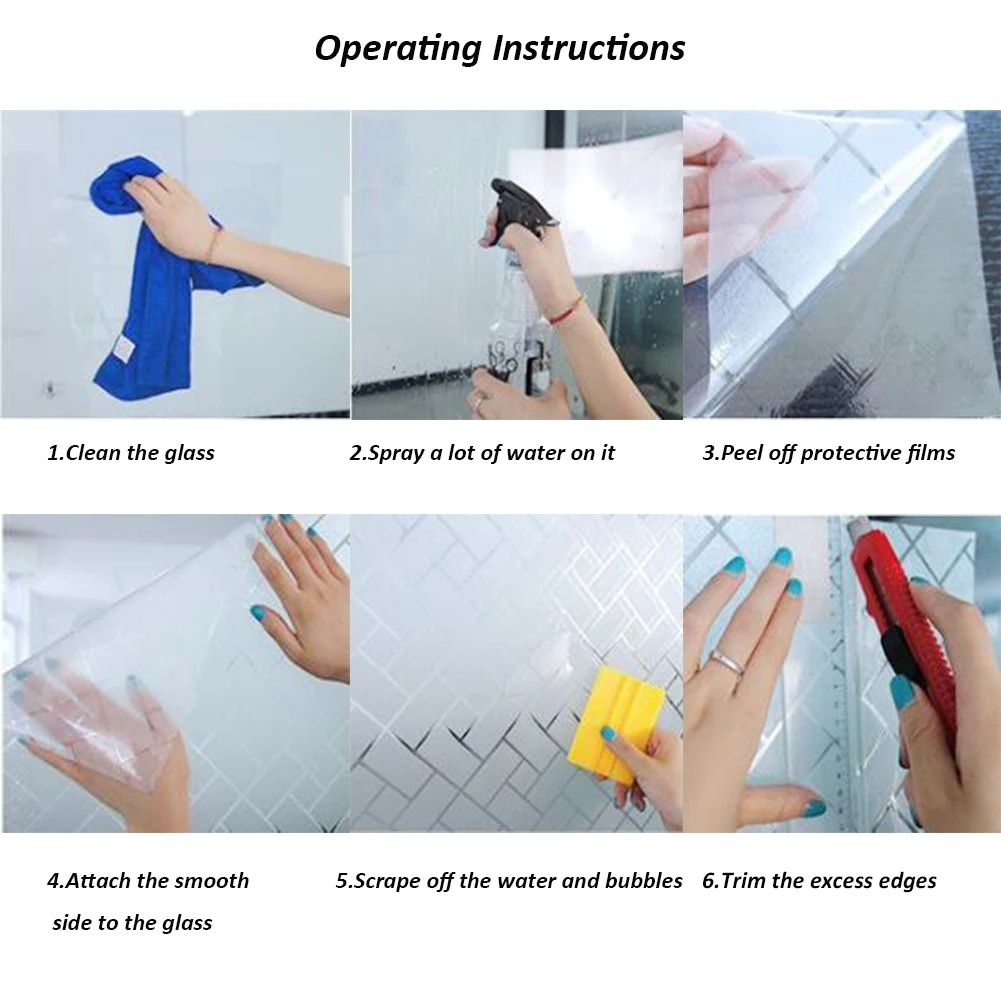 Operating Instructions

1.Clean the glass

2.Spray a lot of water on it

3.Peel off protective films

4.Attach the smooth side to the glass

5.Scrape off the water and bubbles

6.Trim the excess edges