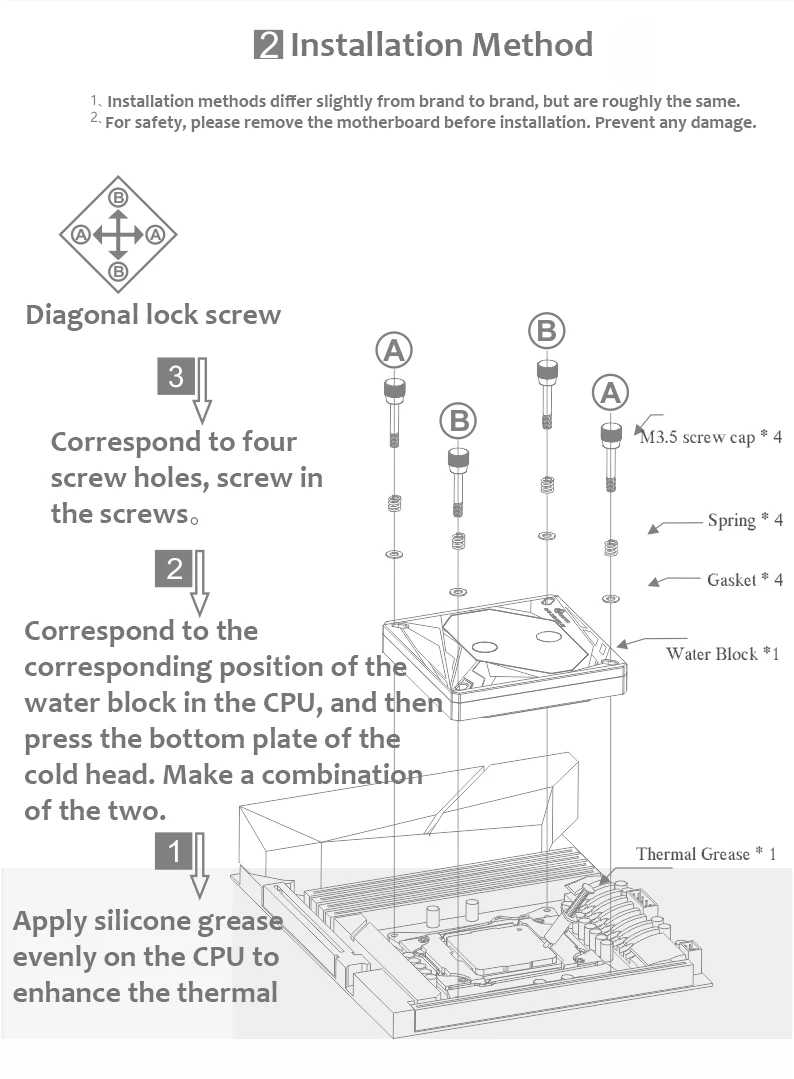 2 Installation Method

1. Installation methods differ slightly from brand to brand, but are roughly the same.
2. For safety, please remove the motherboard before installation. Prevent any damage.

B
A A
B

Diagonal lock screw

3
Correspond to four screw holes, screw in the screws。

2
Correspond to the corresponding position of the water block in the CPU, and then press the bottom plate of the cold head. Make a combination of the two.

1
Apply silicone grease evenly on the CPU to enhance the thermal

A
B
B
A

M3.5 screw cap * 4
Spring * 4
Gasket * 4
Water Block *1
Thermal Grease * 1