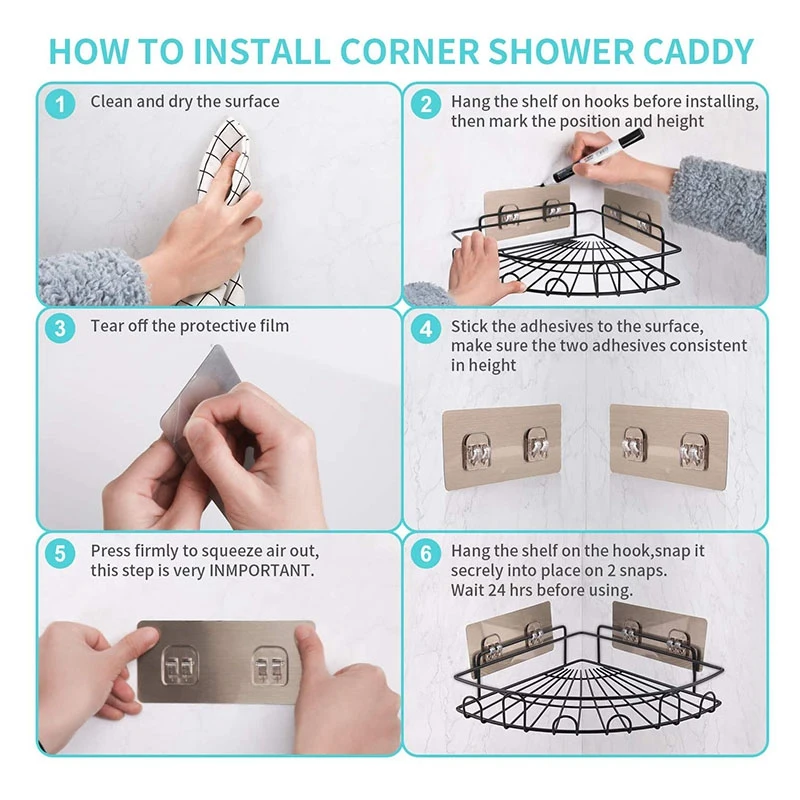 HOW TO INSTALL CORNER SHOWER CADDY

1 Clean and dry the surface

2 Hang the shelf on hooks before installing, then mark the position and height

3 Tear off the protective film

4 Stick the adhesives to the surface, make sure the two adhesives consistent in height

5 Press firmly to squeeze air out, this step is very INMPORTANT.

6 Hang the shelf on the hook,snap it secrely into place on 2 snaps. Wait 24 hrs before using.