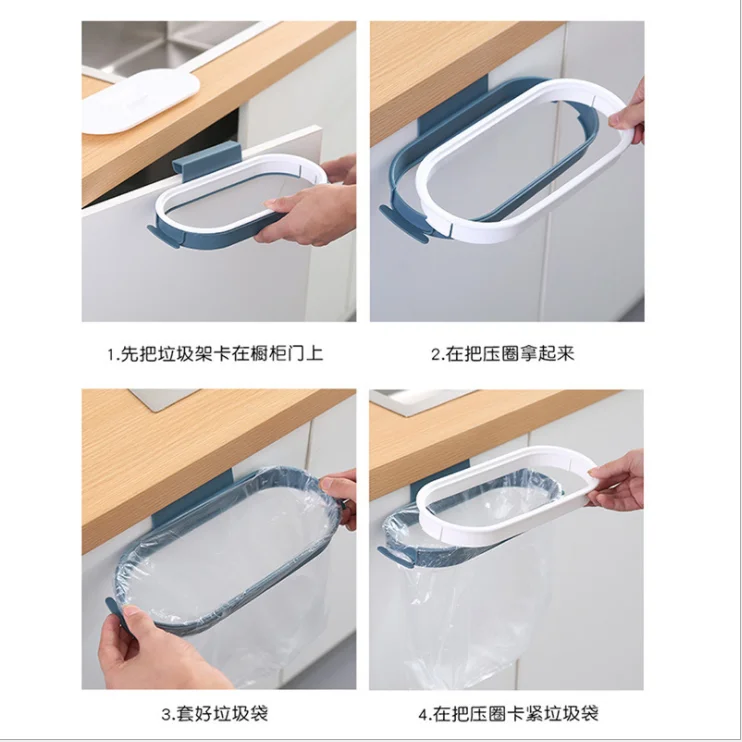 1.先把垃圾架卡在橱柜门上

2.在把压圈拿起来

3.套好垃圾袋

4.在把压圈卡紧垃圾袋