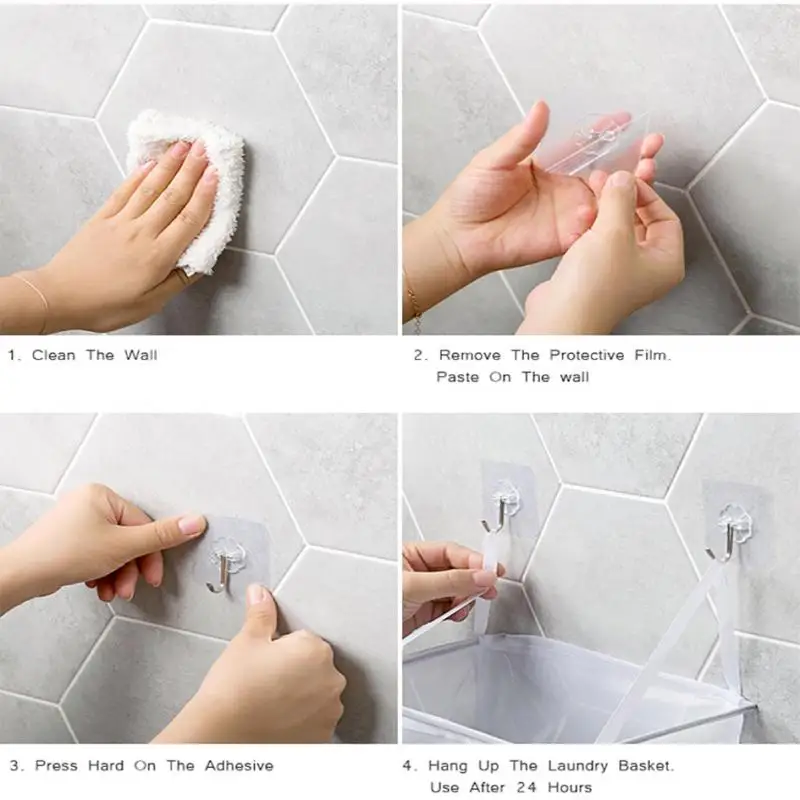 1. Clean The Wall

2. Remove The Protective Film. Paste On The wall

3. Press Hard On The Adhesive

4. Hang Up The Laundry Basket. Use After 24 Hours