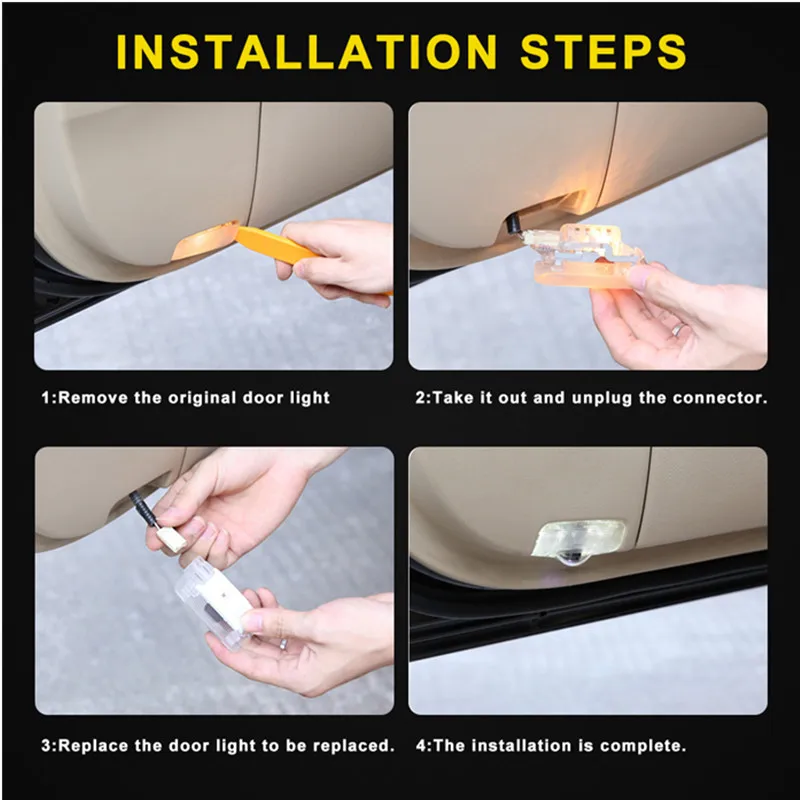 INSTALLATION STEPS

1:Remove the original door light

2:Take it out and unplug the connector.

3:Replace the door light to be replaced.

4:The installation is complete.