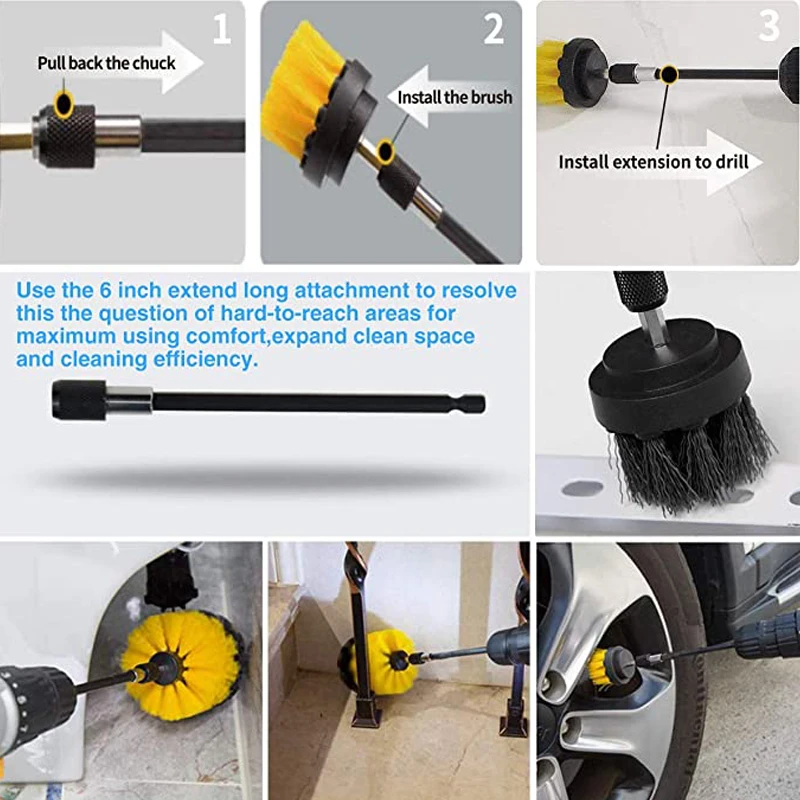 1
Pull back the chuck

2
Install the brush

3
Install extension to drill

Use the 6 inch extend long attachment to resolve this the question of hard-to-reach areas for maximum using comfort,expand clean space and cleaning efficiency.