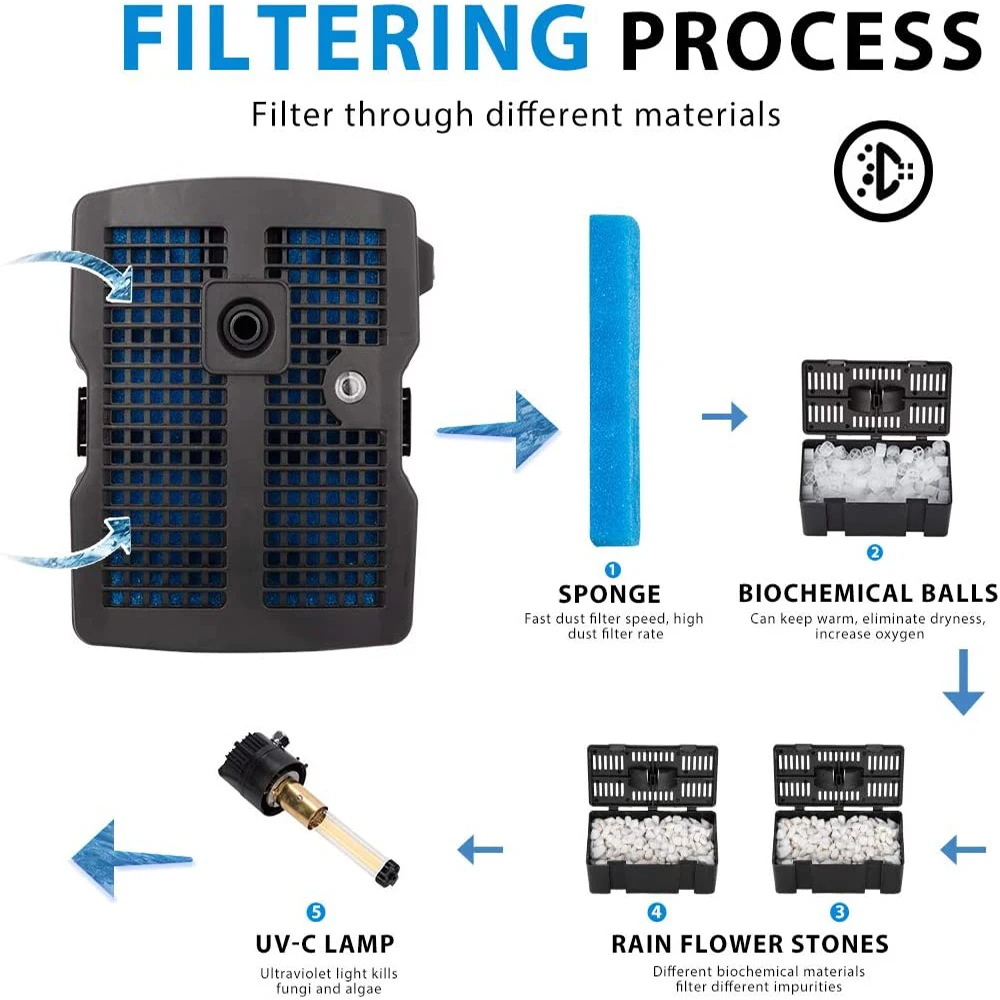 FILTERING PROCESS

Filter through different materials

1
SPONGE
Fast dust filter speed, high dust filter rate

2
BIOCHEMICAL BALLS
Can keep warm, eliminate dryness, increase oxygen

5
UV-C LAMP
Ultraviolet light kills fungi and algae

4

3
RAIN FLOWER STONES
Different biochemical materials filter different impurities