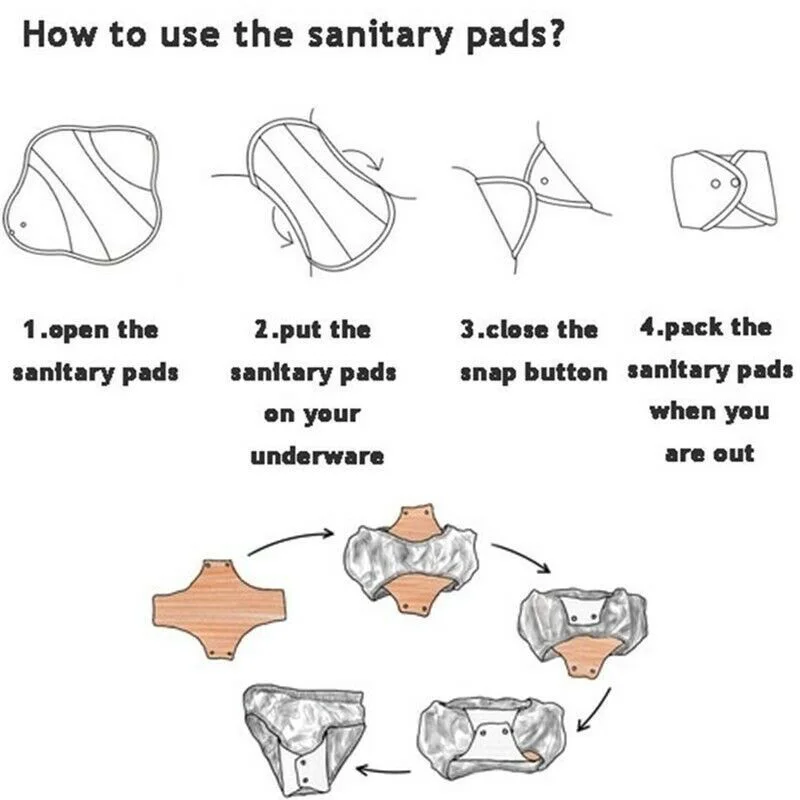 How to use the sanitary pads?

1.open the sanitary pads

2.put the sanitary pads on your underware

3.close the snap button

4.pack the sanitary pads when you are out