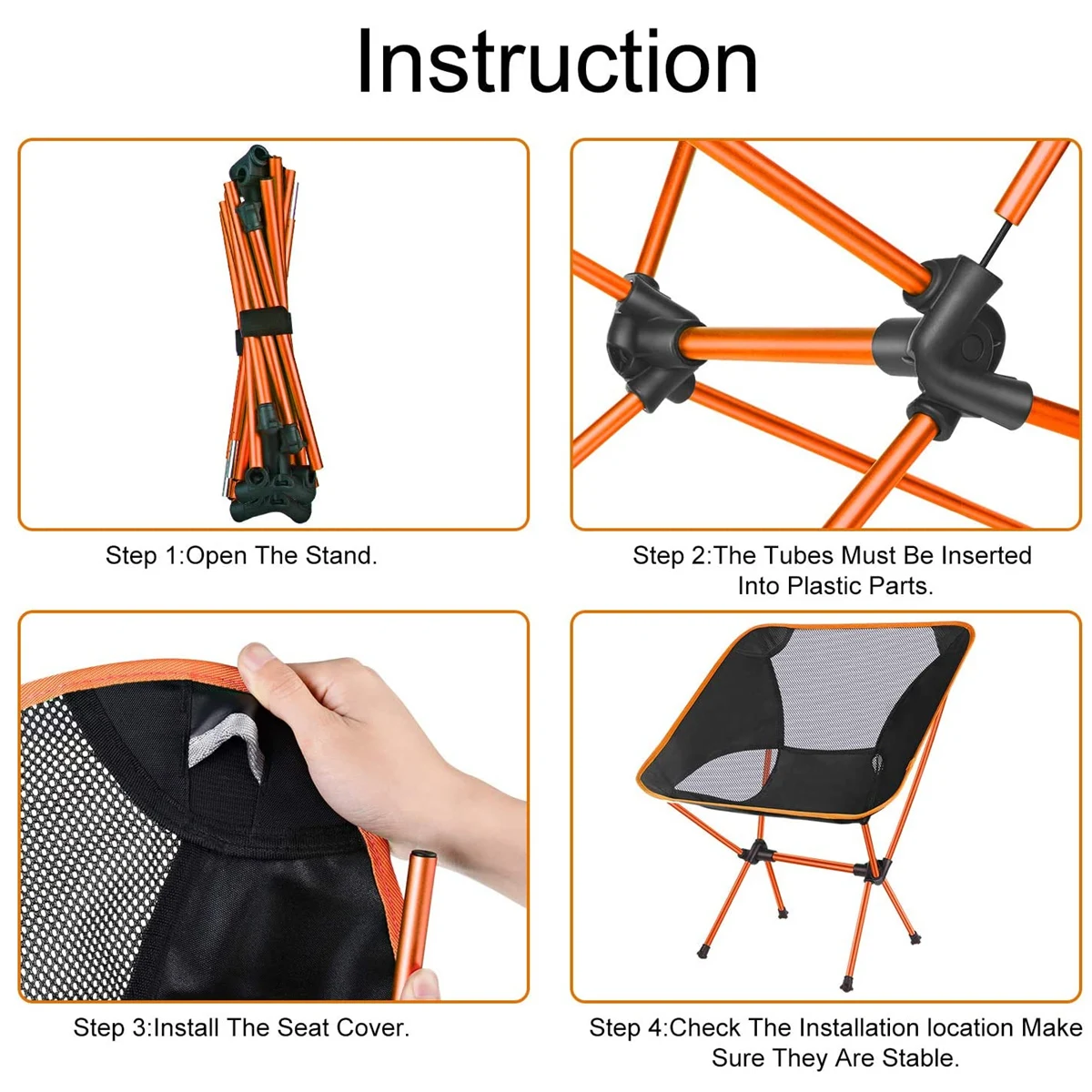 Instruction

Step 1:Open The Stand.

Step 2:The Tubes Must Be Inserted Into Plastic Parts.

Step 3:Install The Seat Cover.

Step 4:Check The Installation location Make Sure They Are Stable.