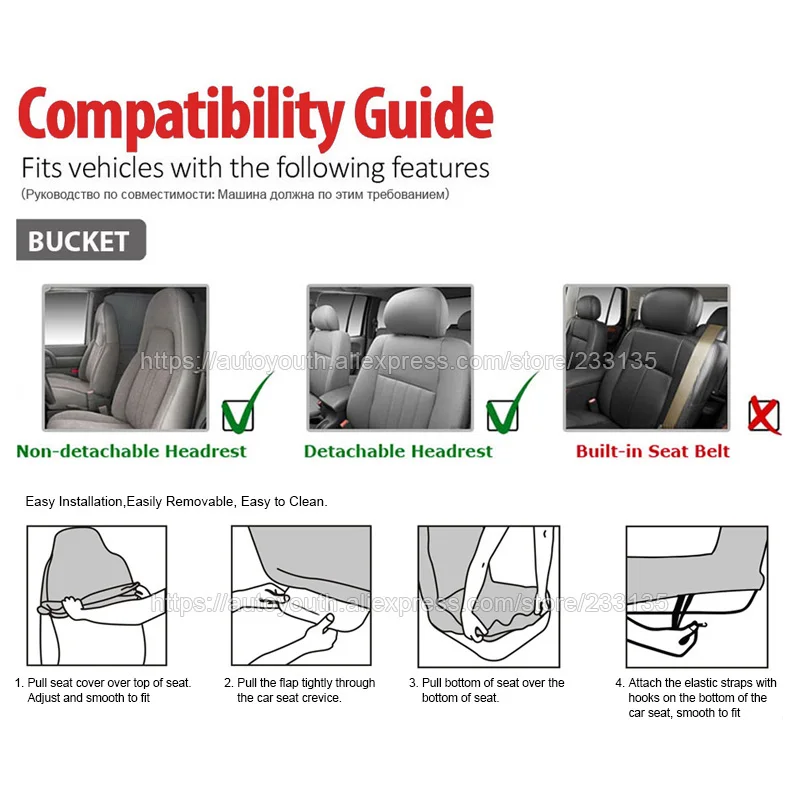 Compatibility Guide

Fits vehicles with the following features

(Руководство по совместимости: Машина должна по этим требованием)

BUCKET

https://autoyouth.aliexpress.com/store/233135

Non-detachable Headrest

Detachable Headrest

Built-in Seat Belt

Easy Installation,Easily Removable, Easy to Clean.

https://autoyouth.aliexpress.com/store/233135

1. Pull seat cover over top of seat. Adjust and smooth to fit

2. Pull the flap tightly through the car seat crevice.

3. Pull bottom of seat over the bottom of seat.

4. Attach the elastic straps with hooks on the bottom of the car seat, smooth to fit